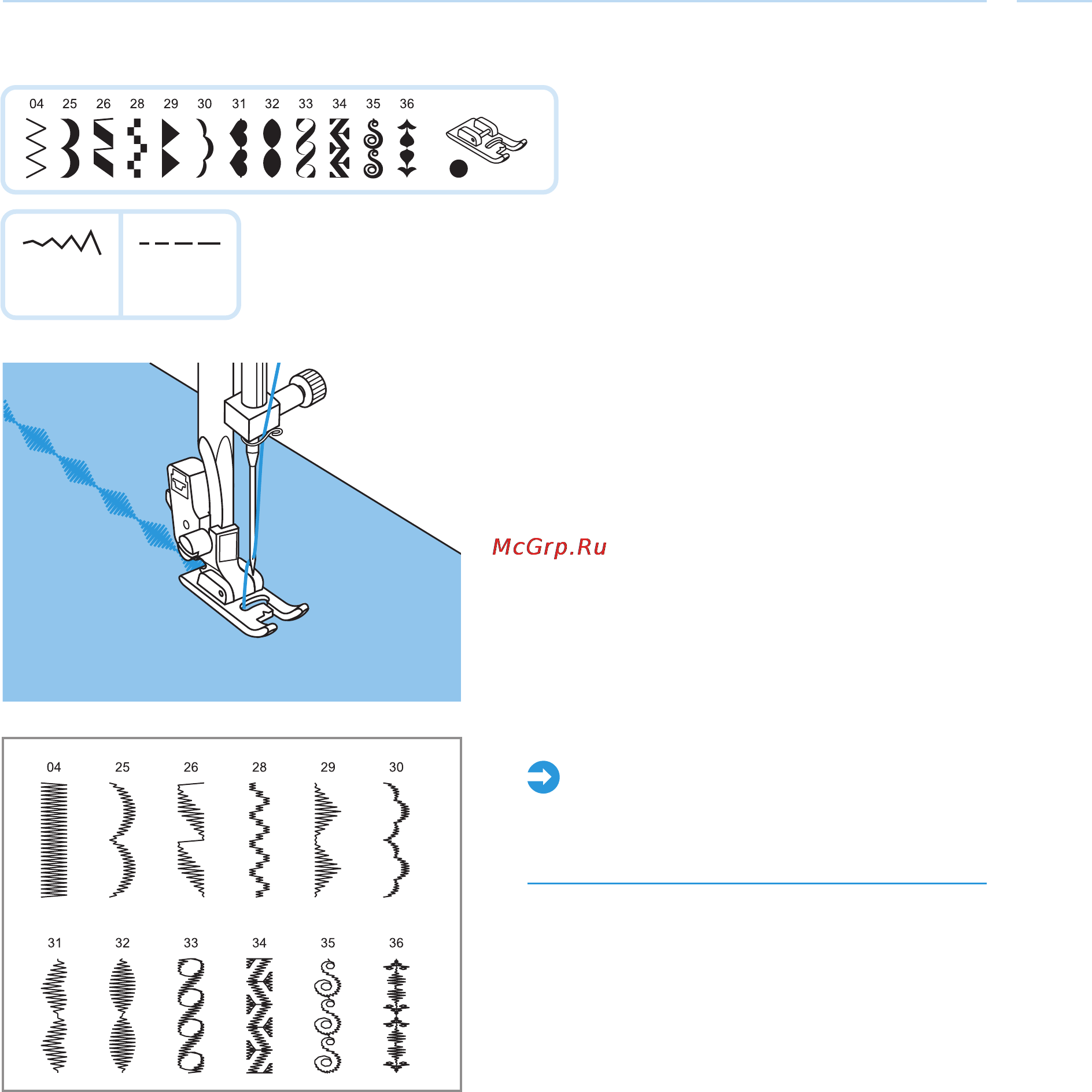 04 25 26 28 29 30 31 32 33 34 35 36

McGrp.Ru

04 25 26 28 29 30

31 32 33 34 35 36