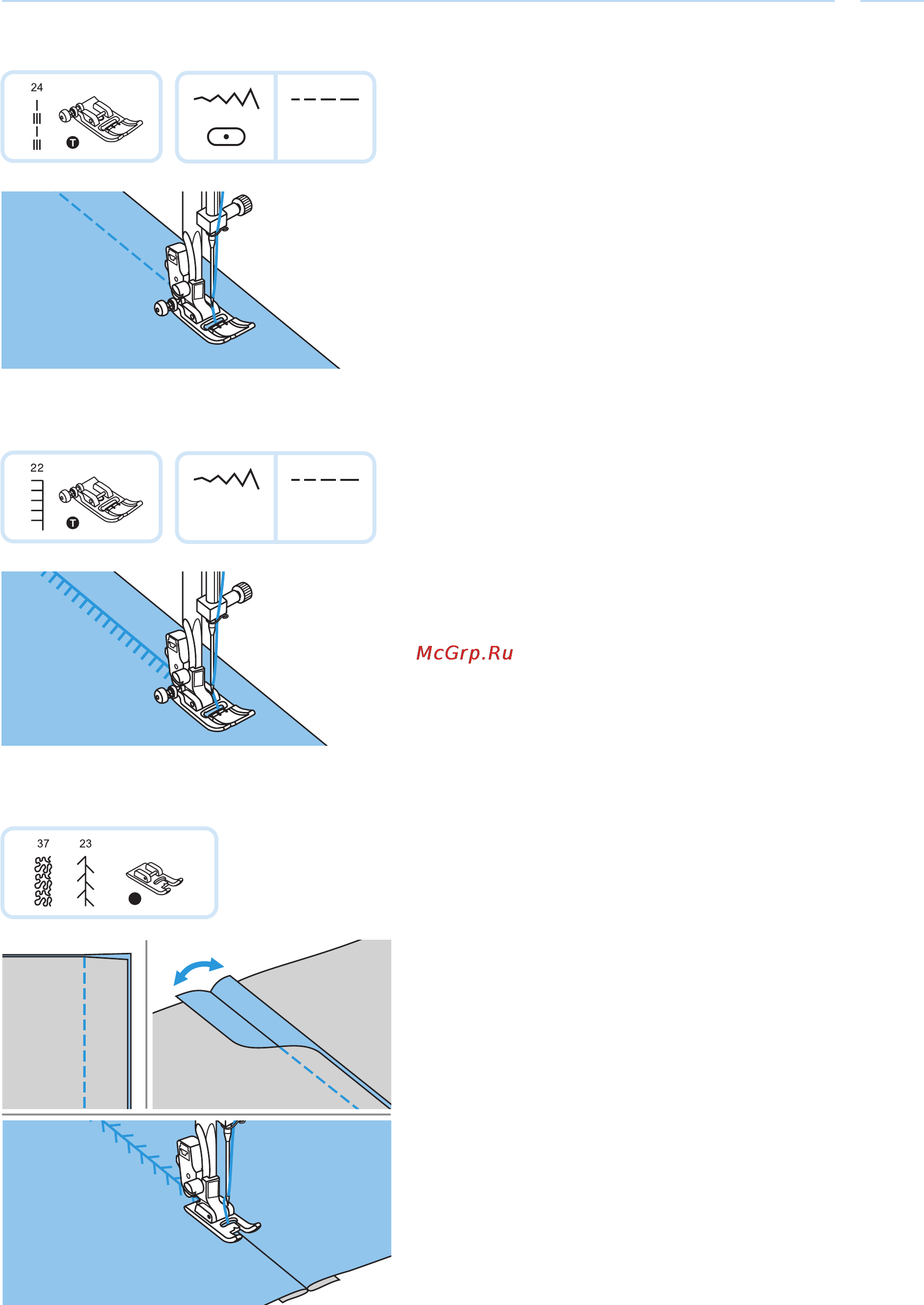 24

T

22

T

McGrp.Ru

37 23