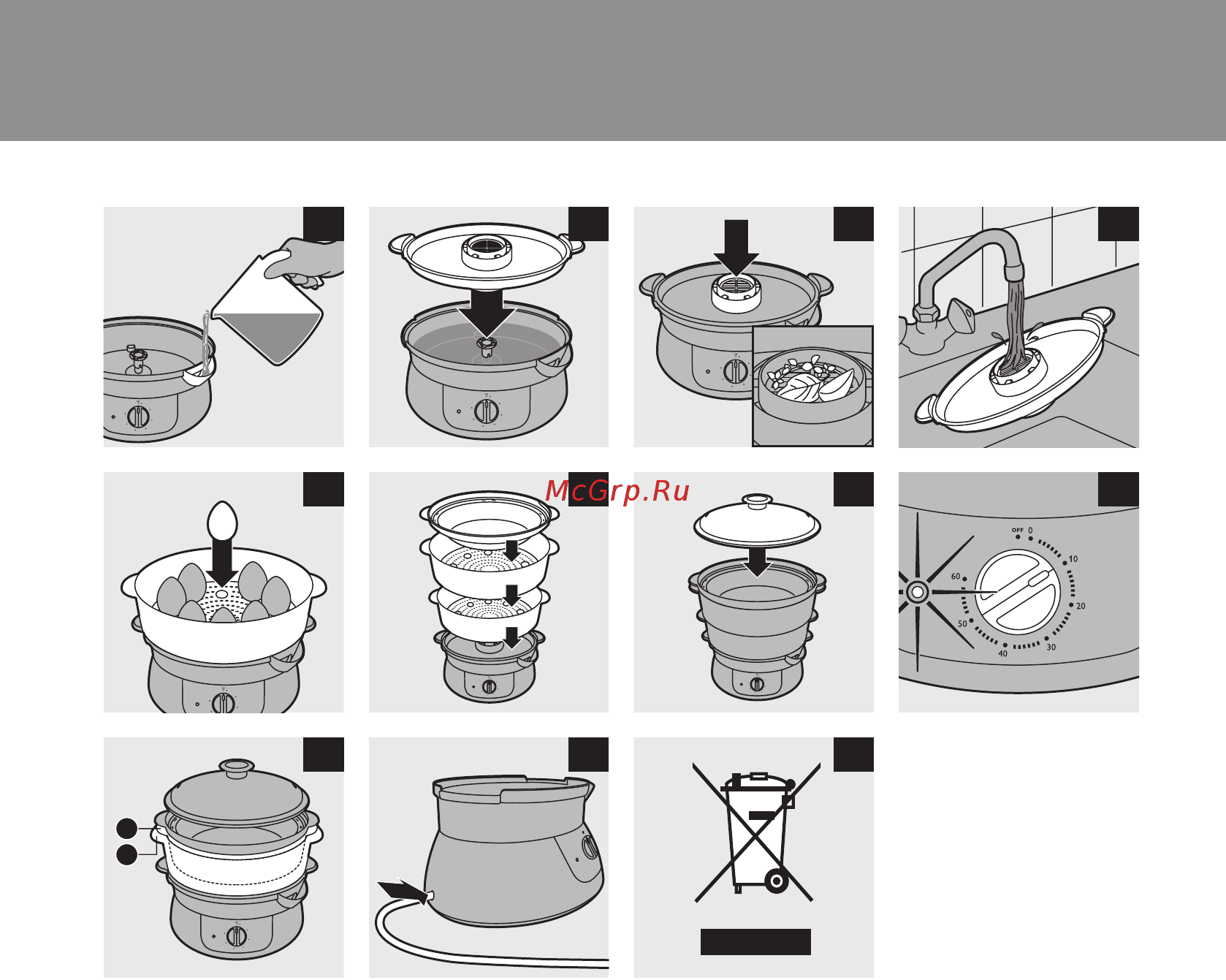 McGrp.Ru

OFF 0
10
20
30
40
50
60