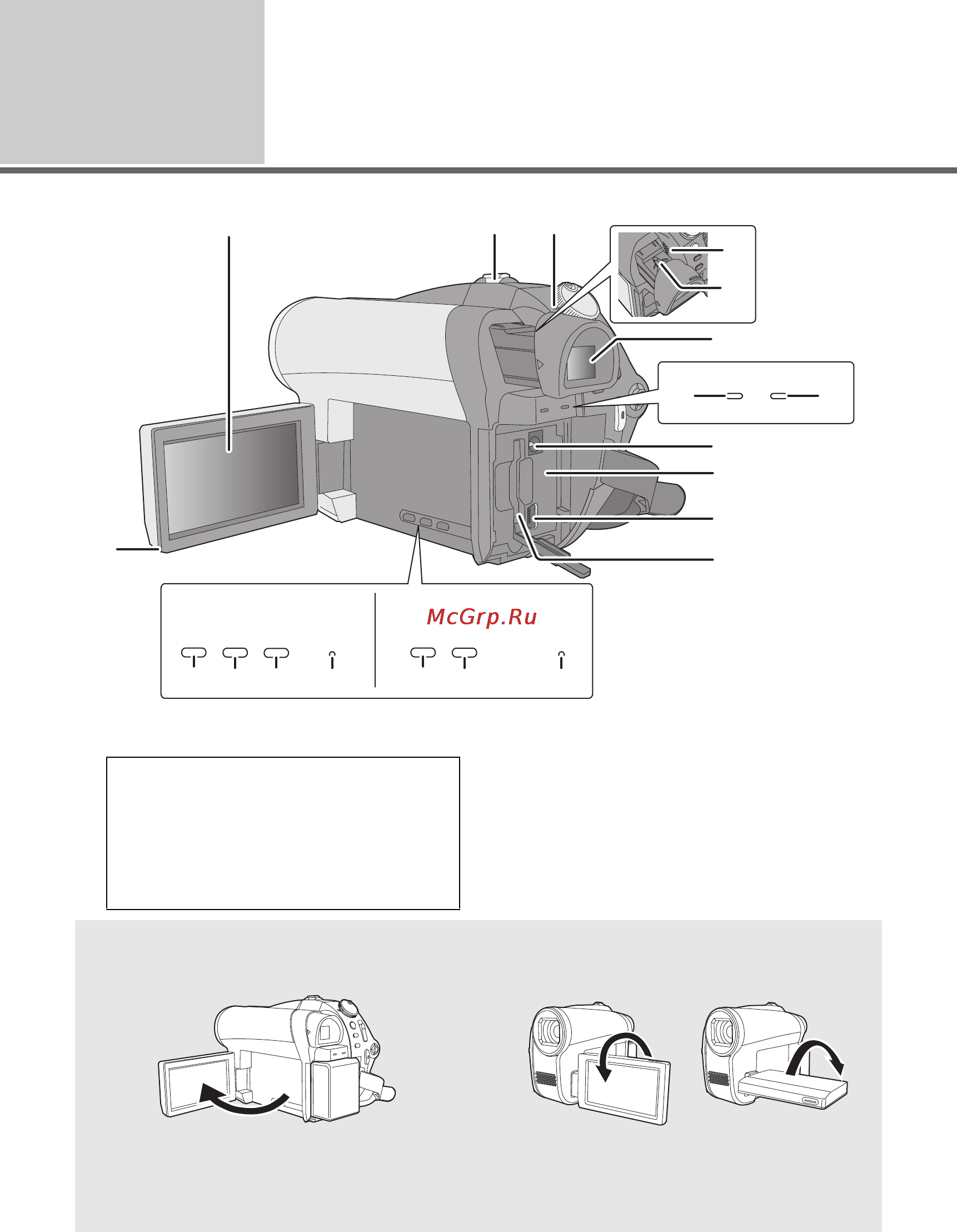 McGrp.Ru