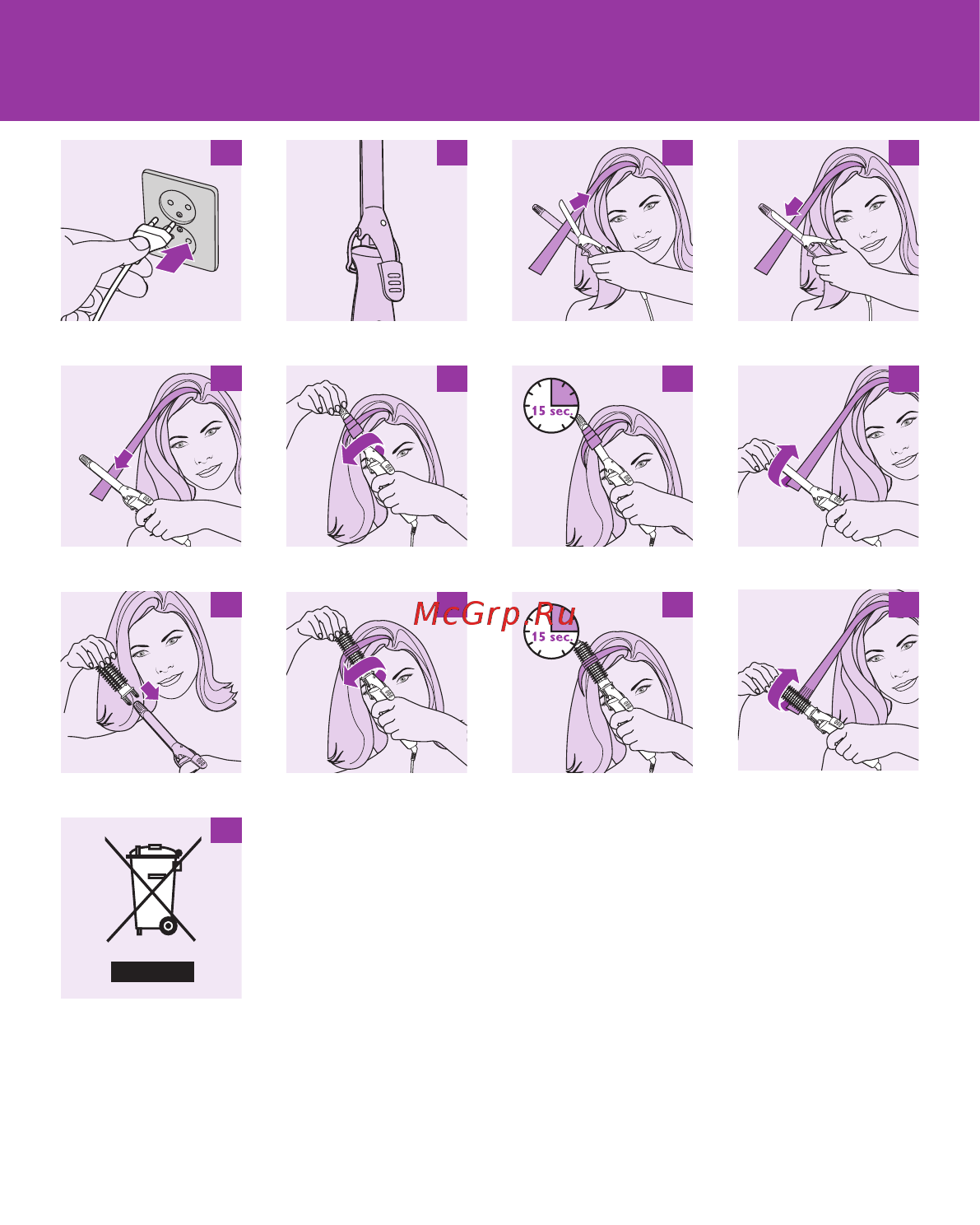 15 sec.

McGrp.Ru

15 sec.