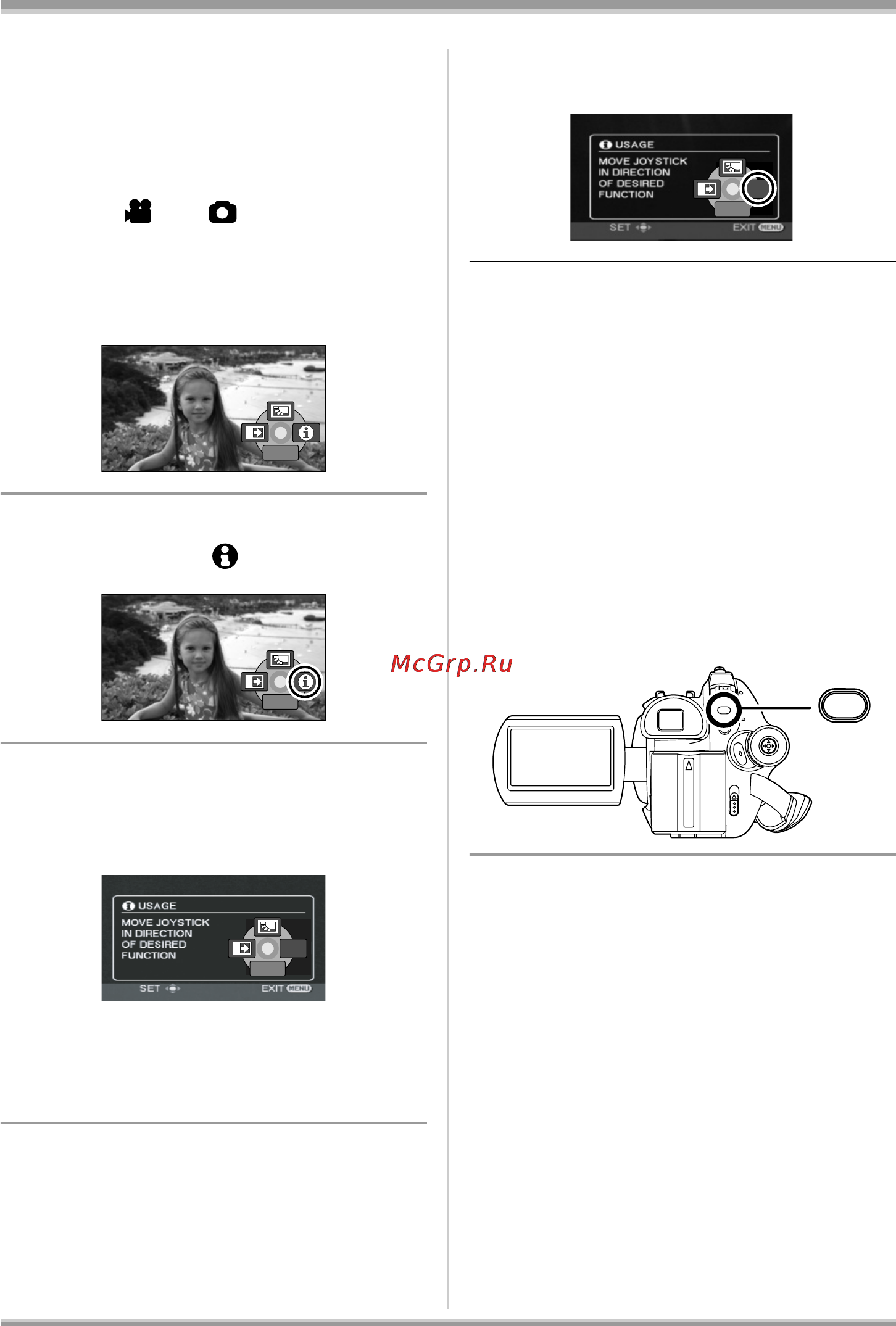 USAGE
MOVE JOYSTICK IN DIRECTION OF DESIRED FUNCTION
SET
EXIT MENU

McGrp.Ru

USAGE
MOVE JOYSTICK IN DIRECTION OF DESIRED FUNCTION
SET
EXIT MENU