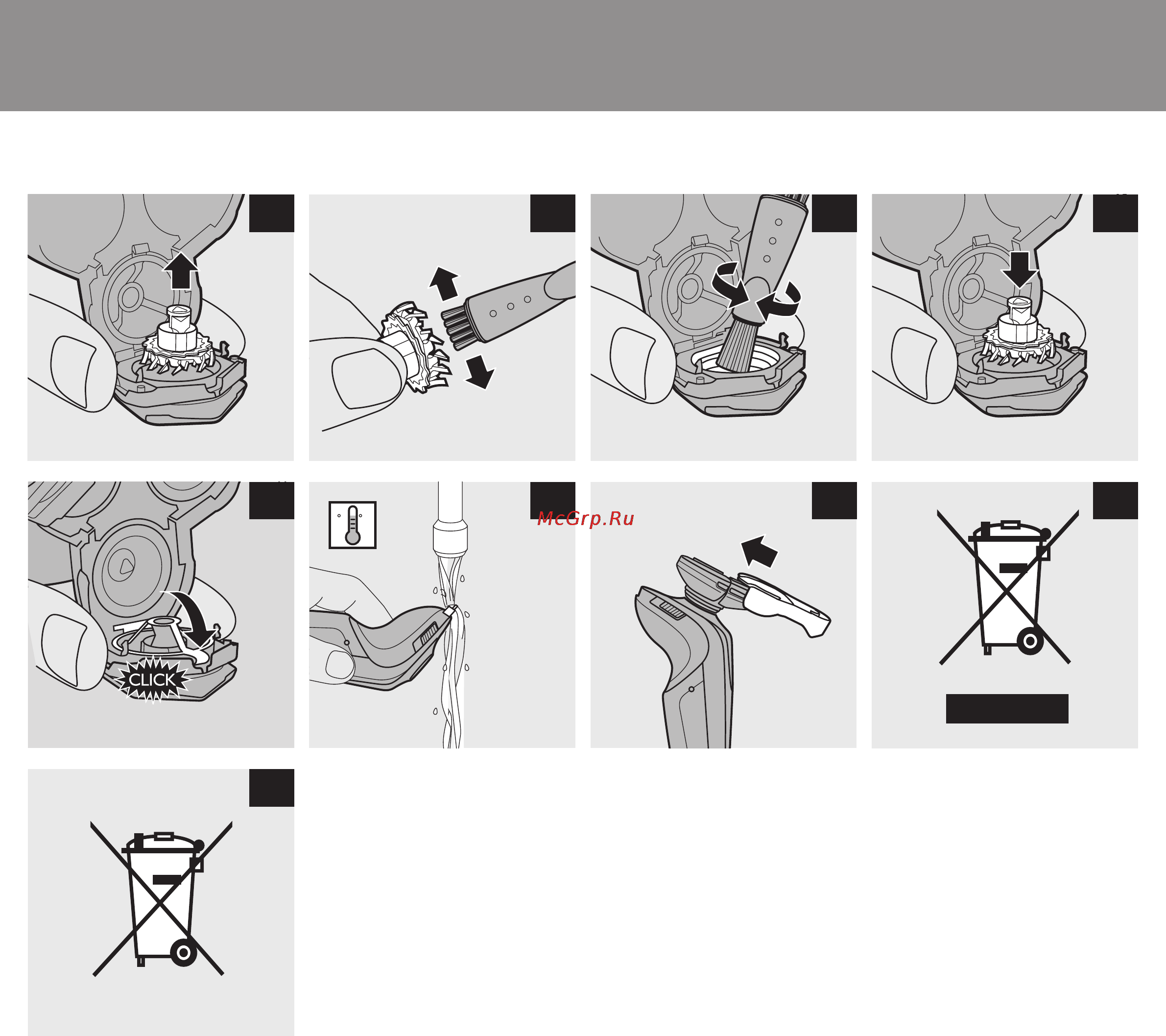 CLICK

McGrp.Ru