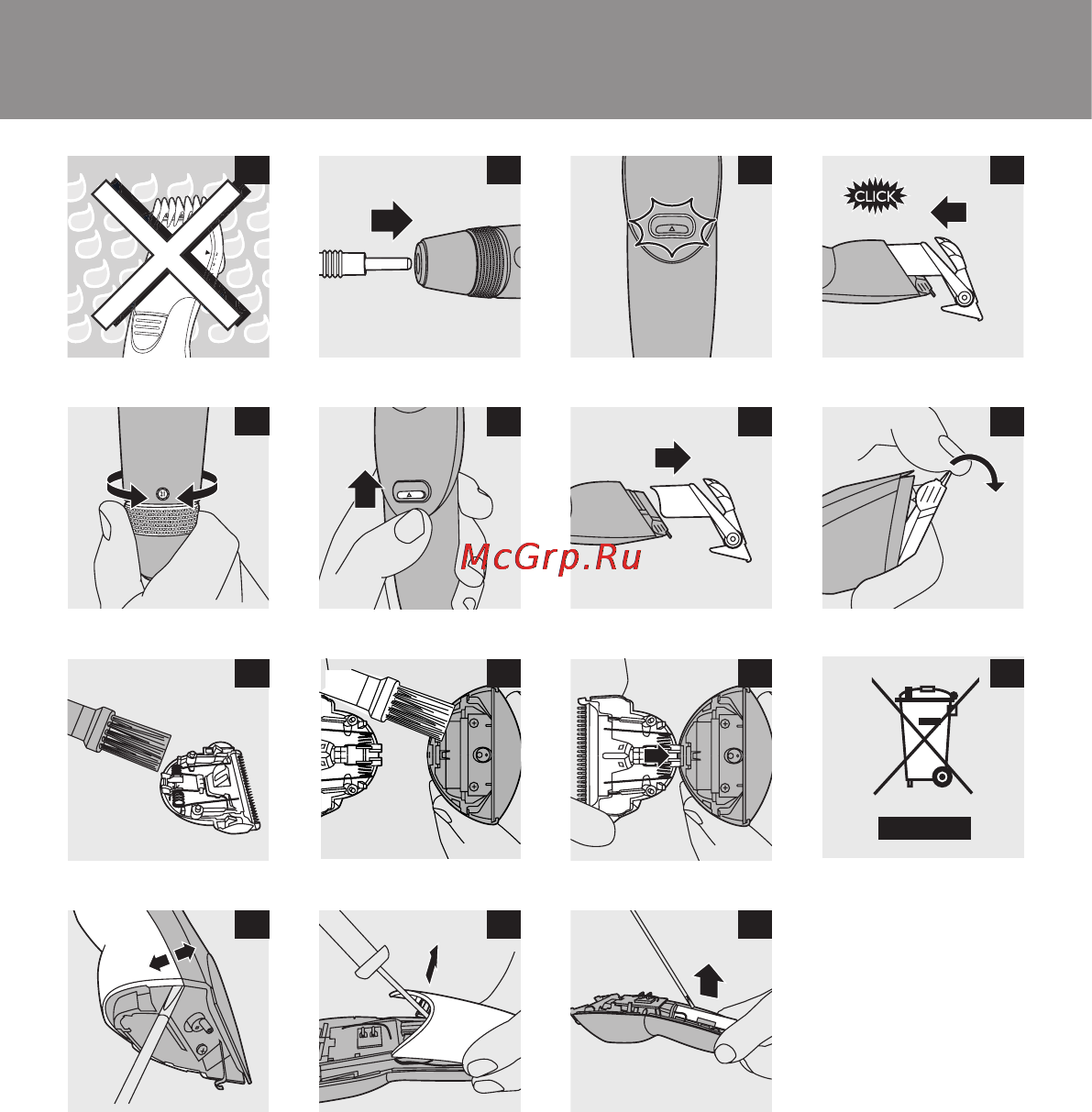 CLICK

McGrp.Ru