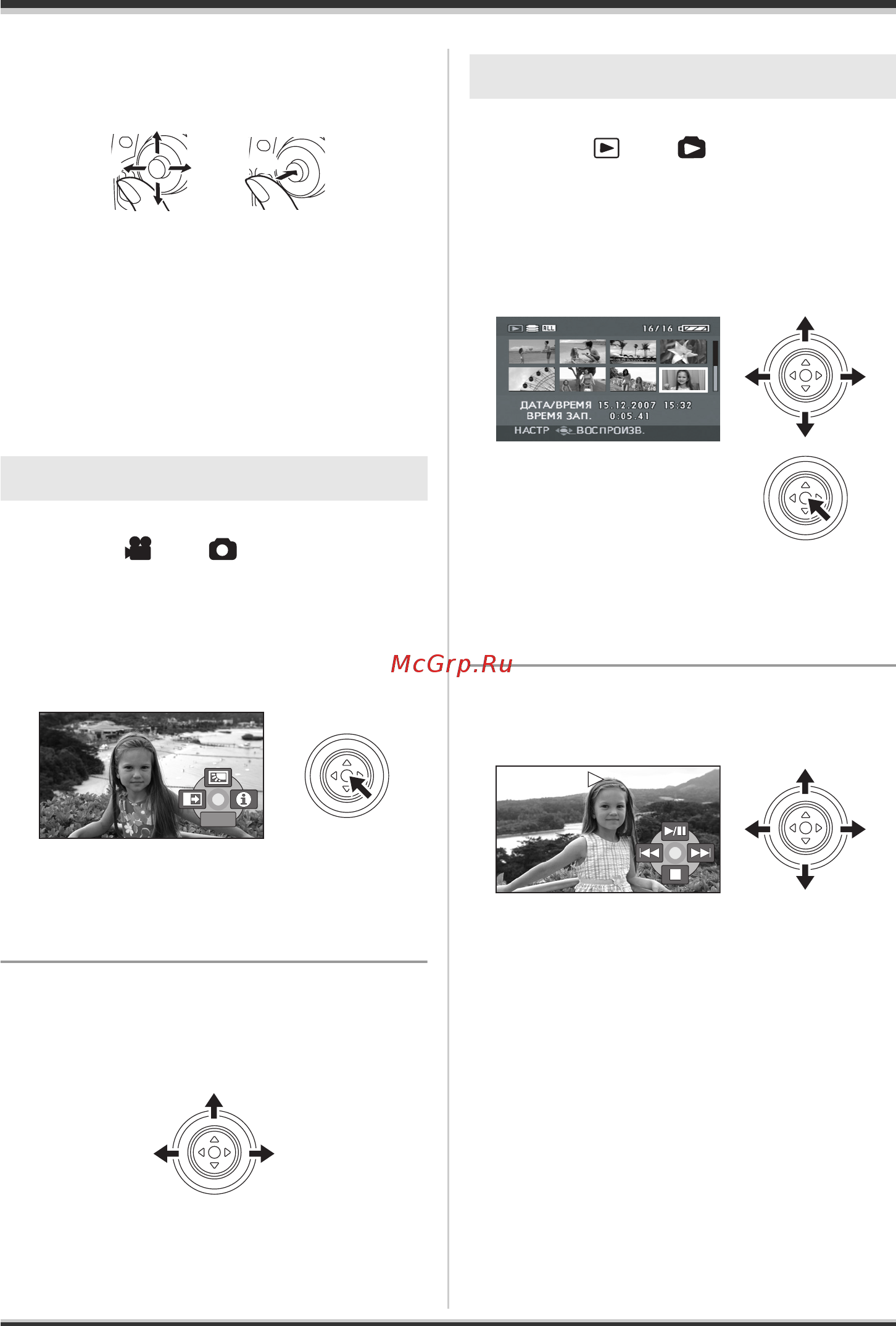 ALL 16/16

ДАТА/ВРЕМЯ 15.12.2007 15:32
ВРЕМЯ ЗАП. 0:05.41
НАСТР ВОСПРОИЗВ.

McGrp.Ru