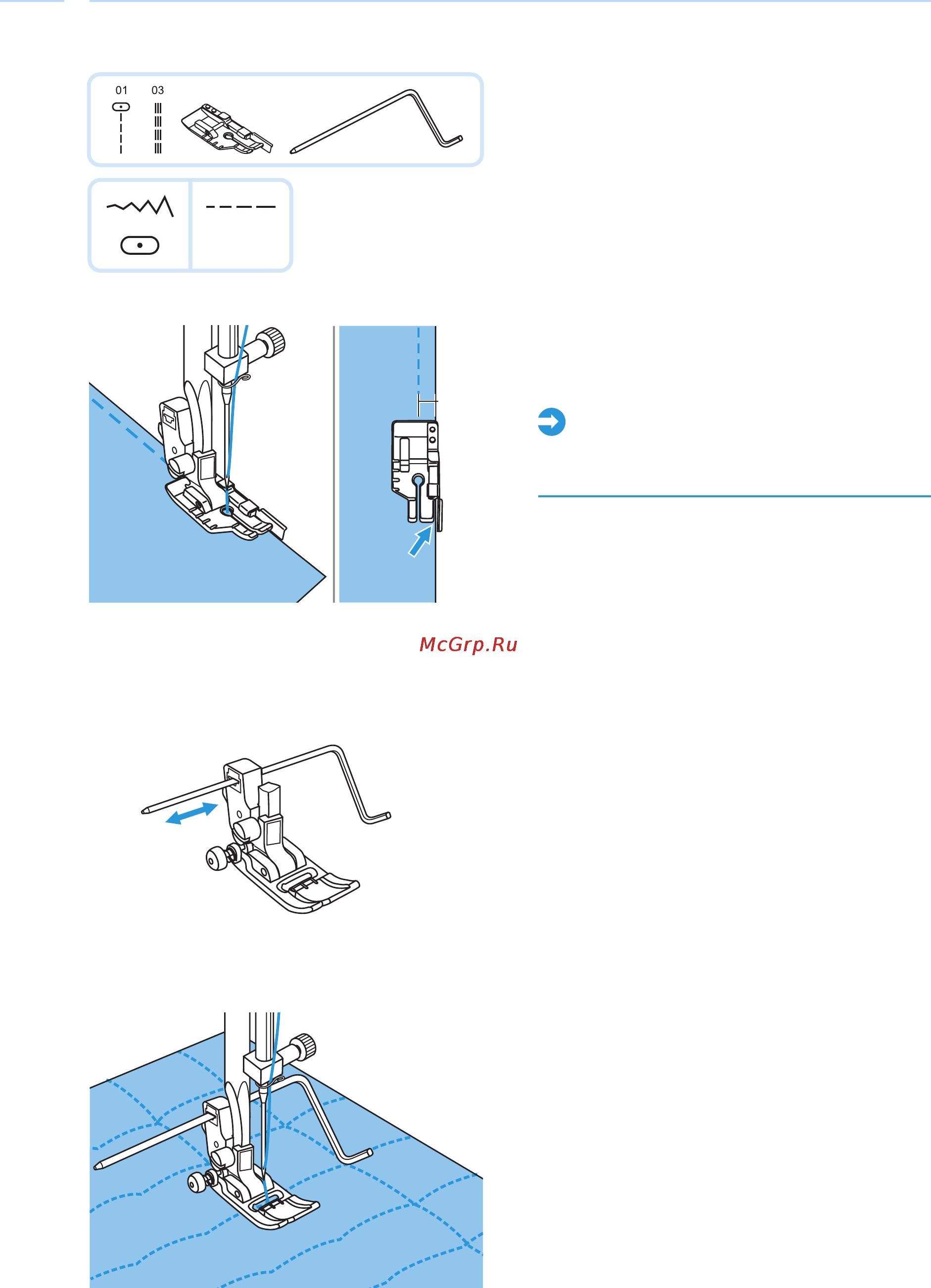 01 03

McGrp.Ru