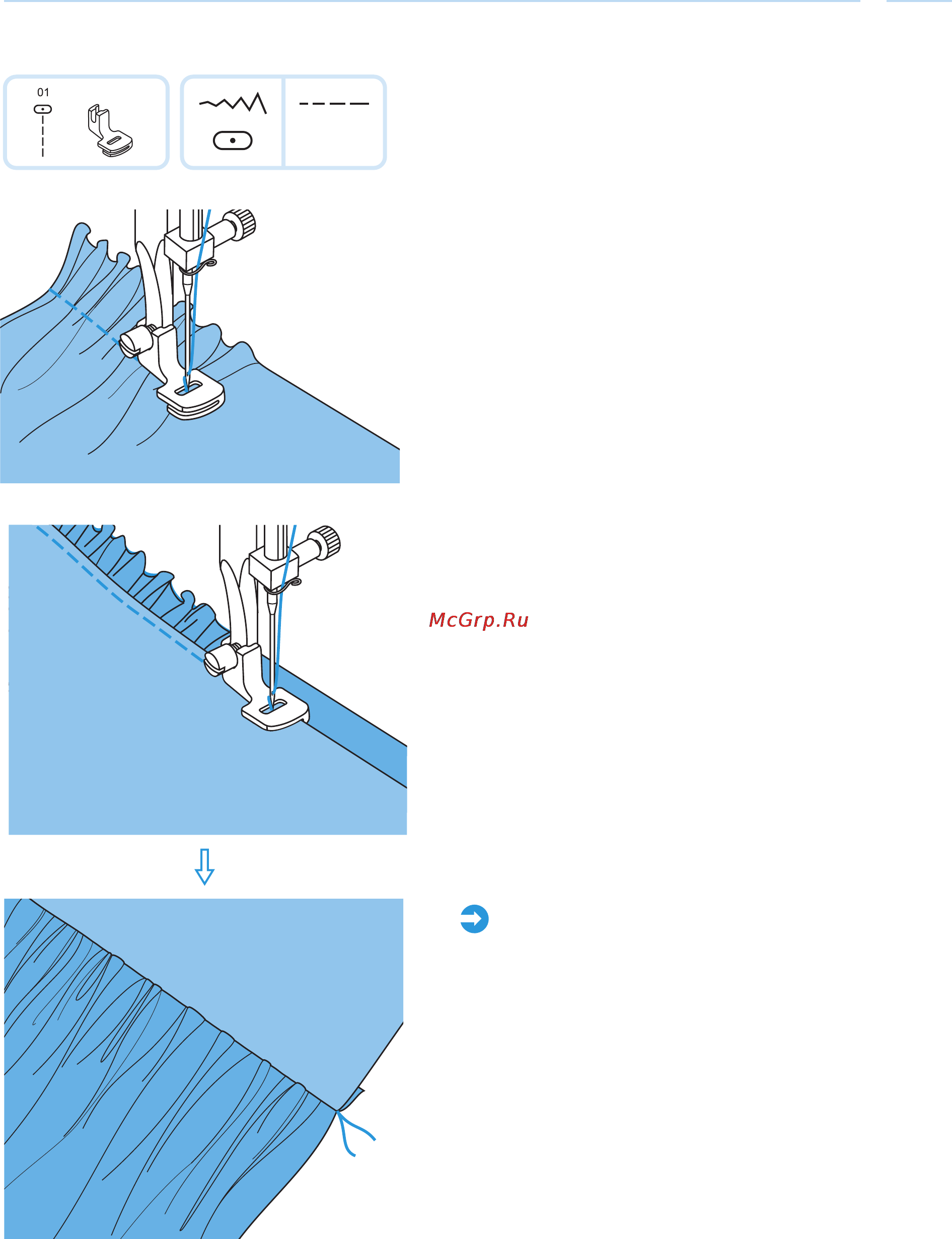 01

McGrp.Ru