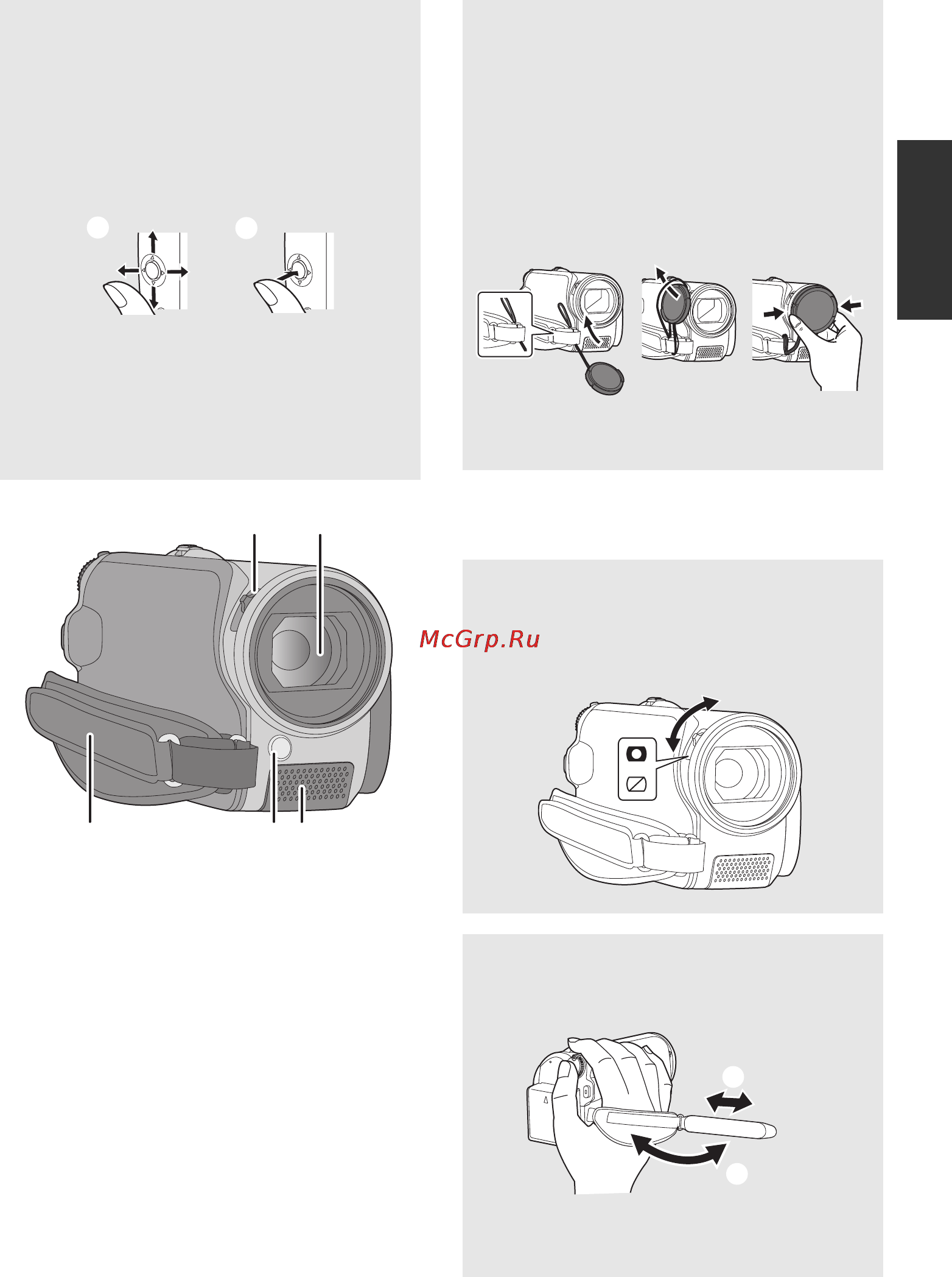 McGrp.Ru