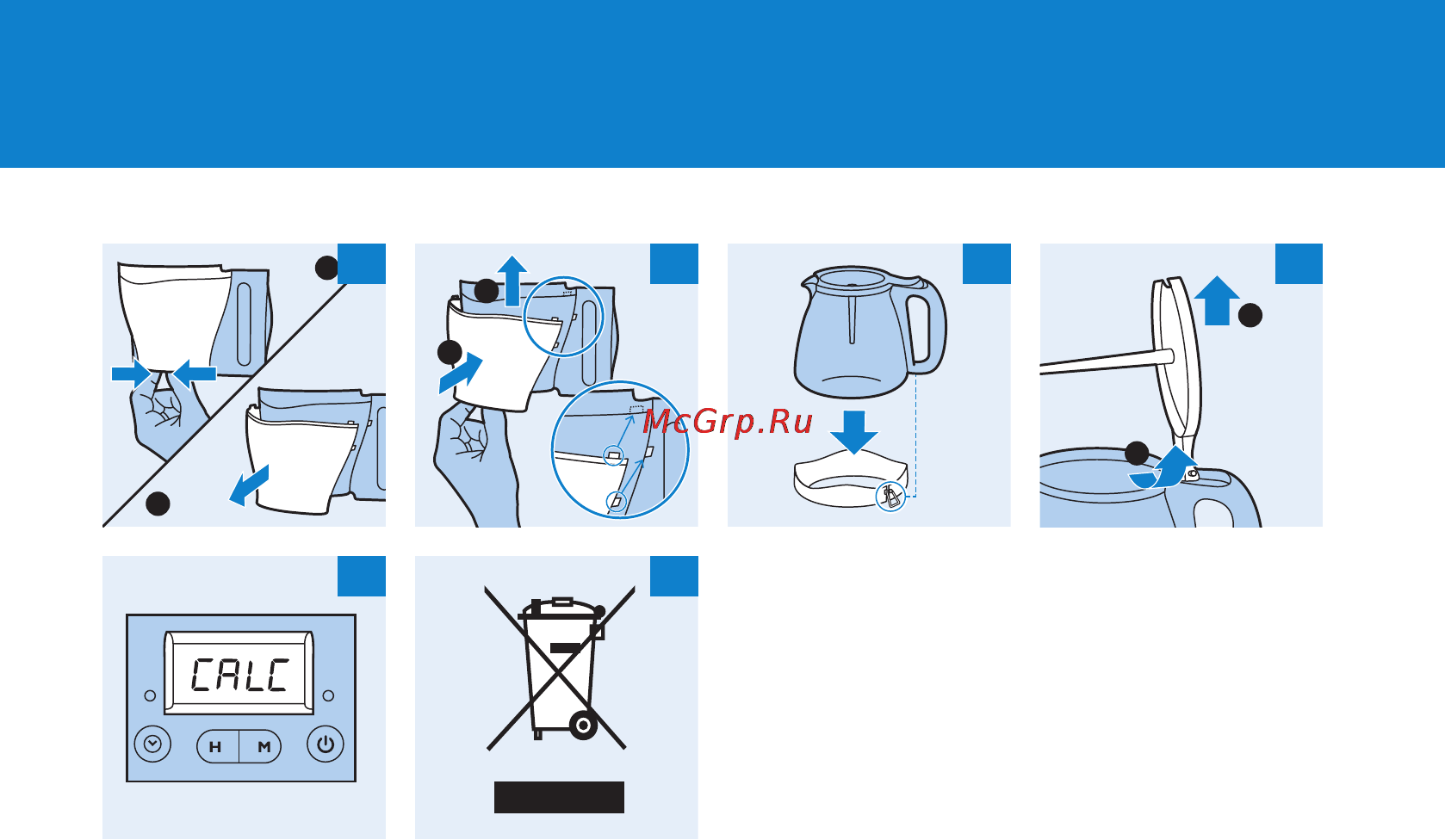 McGrp.Ru

CALC

H M