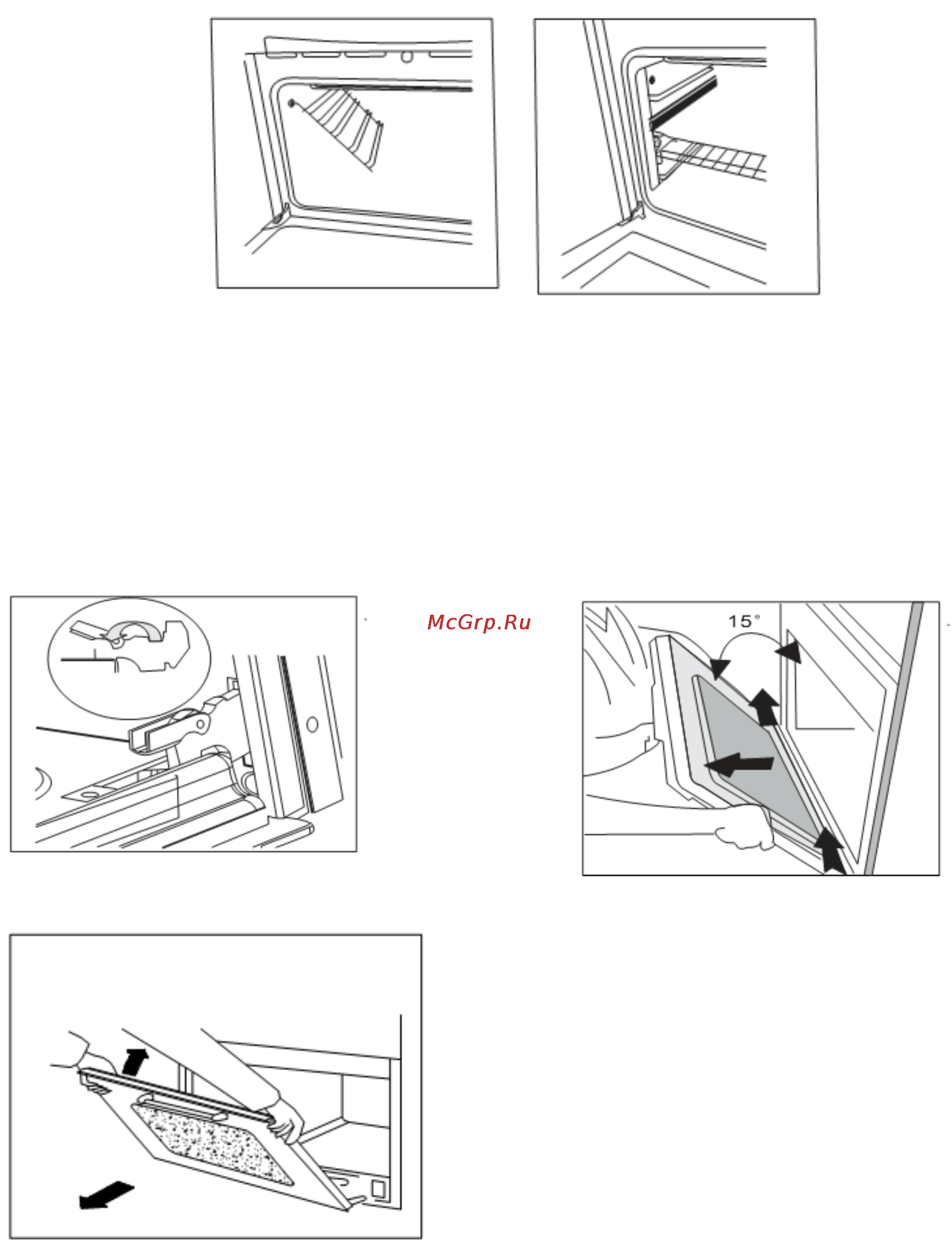 McGrp.Ru

15°