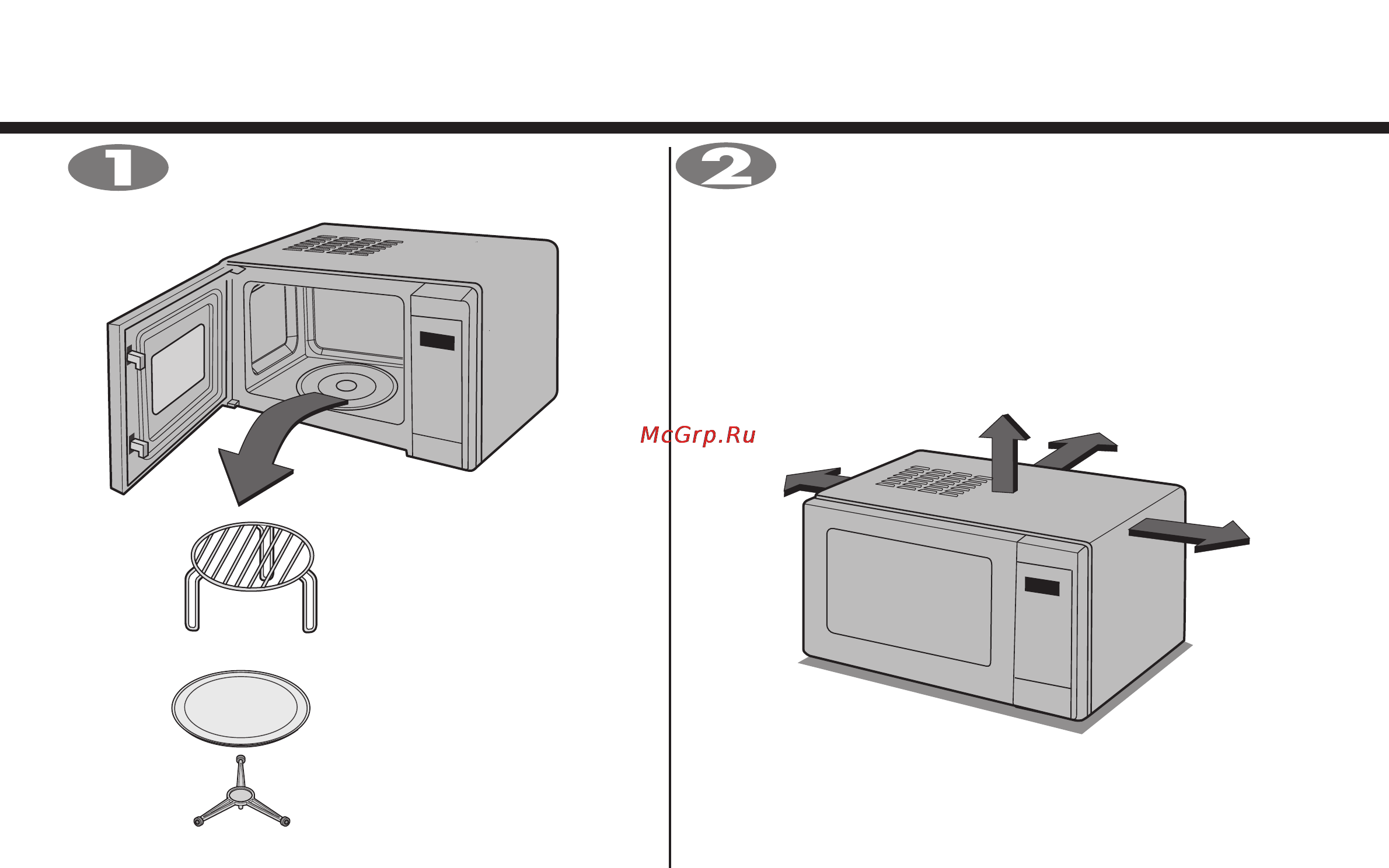 1

2

McGrp.Ru