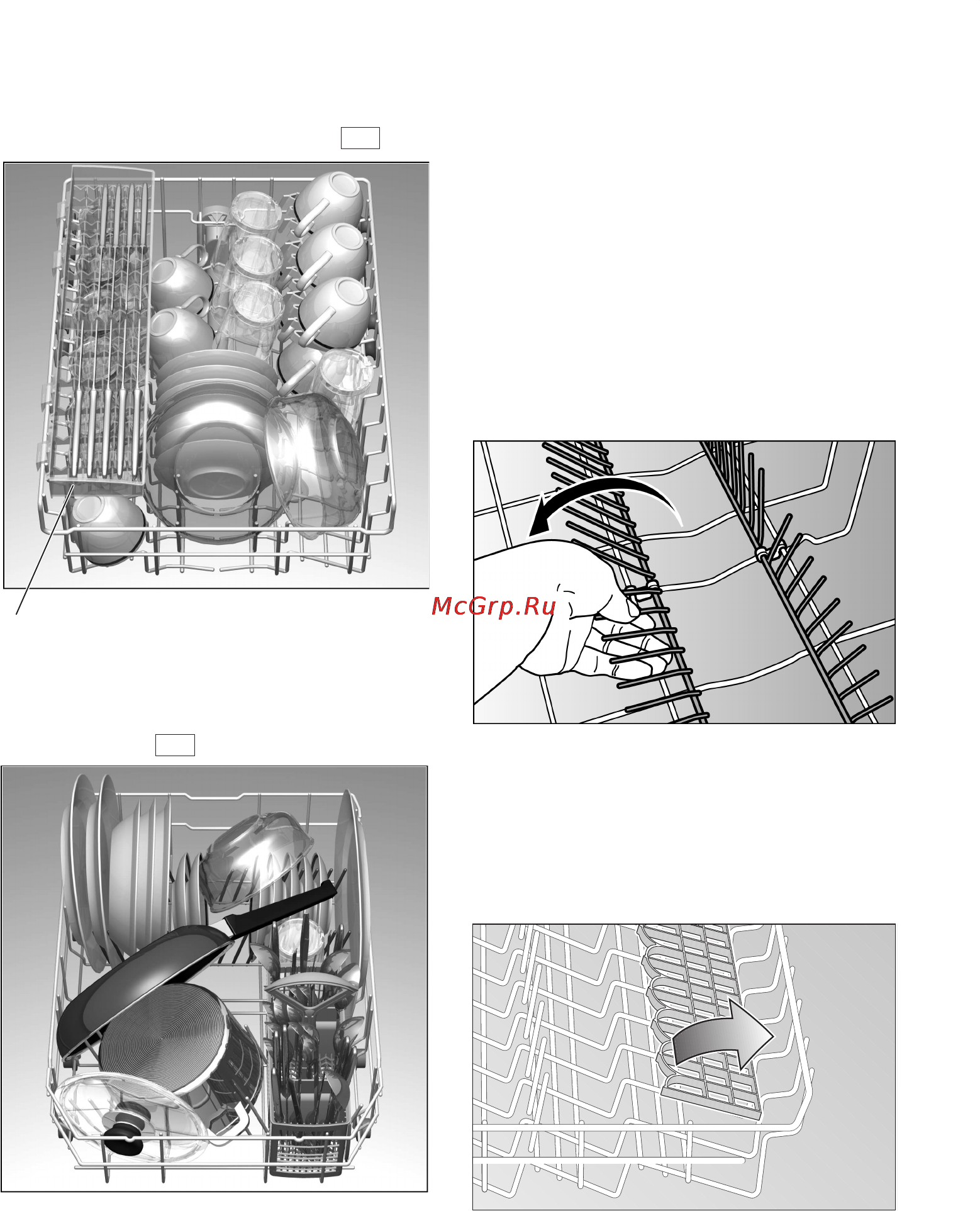 McGrp.Ru