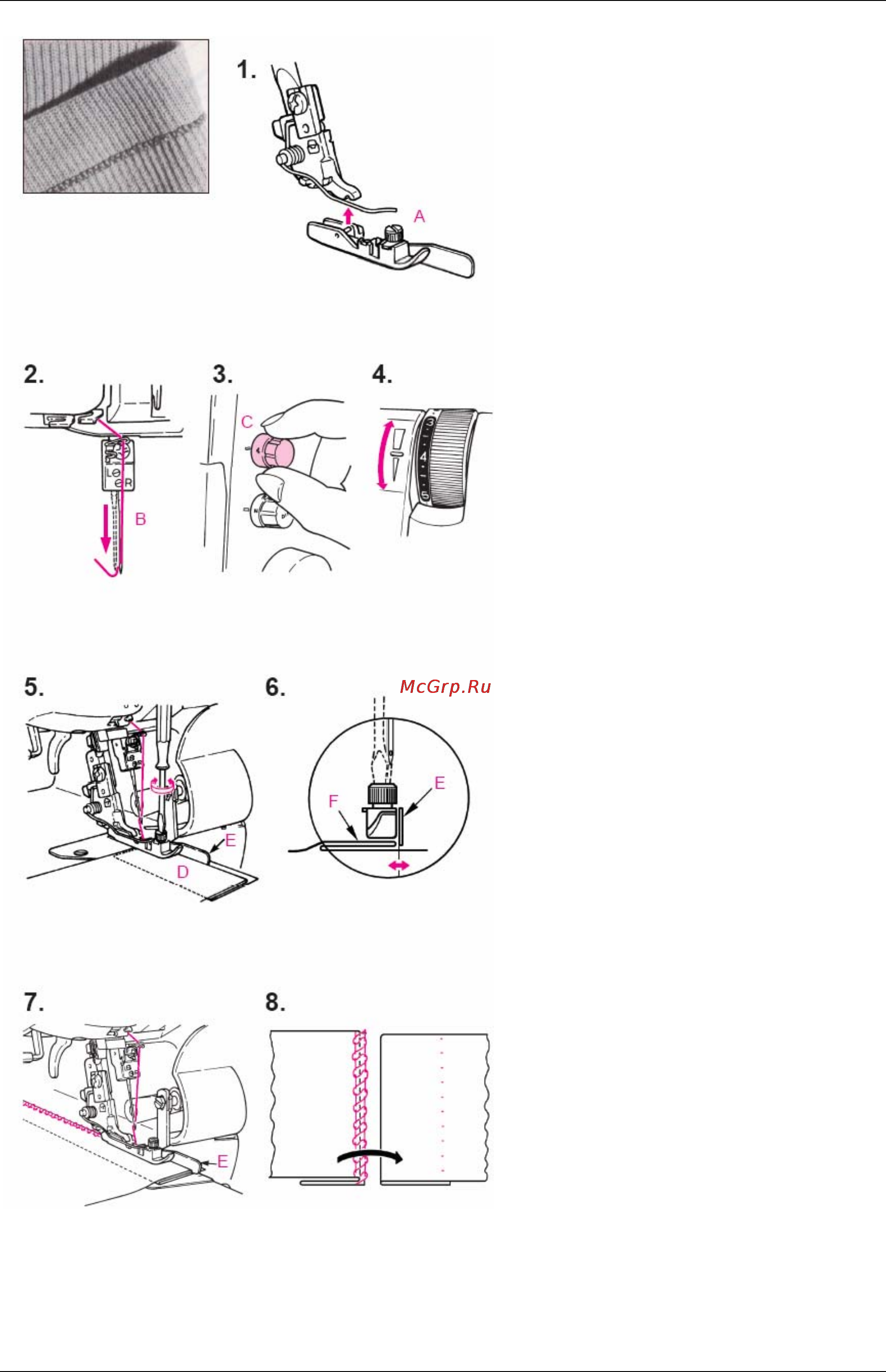 1.

A

2.

L R

B

3.

C

4.

3

4

5

5.

E

D

6.

McGrp.Ru

E

F

7.

E

8.