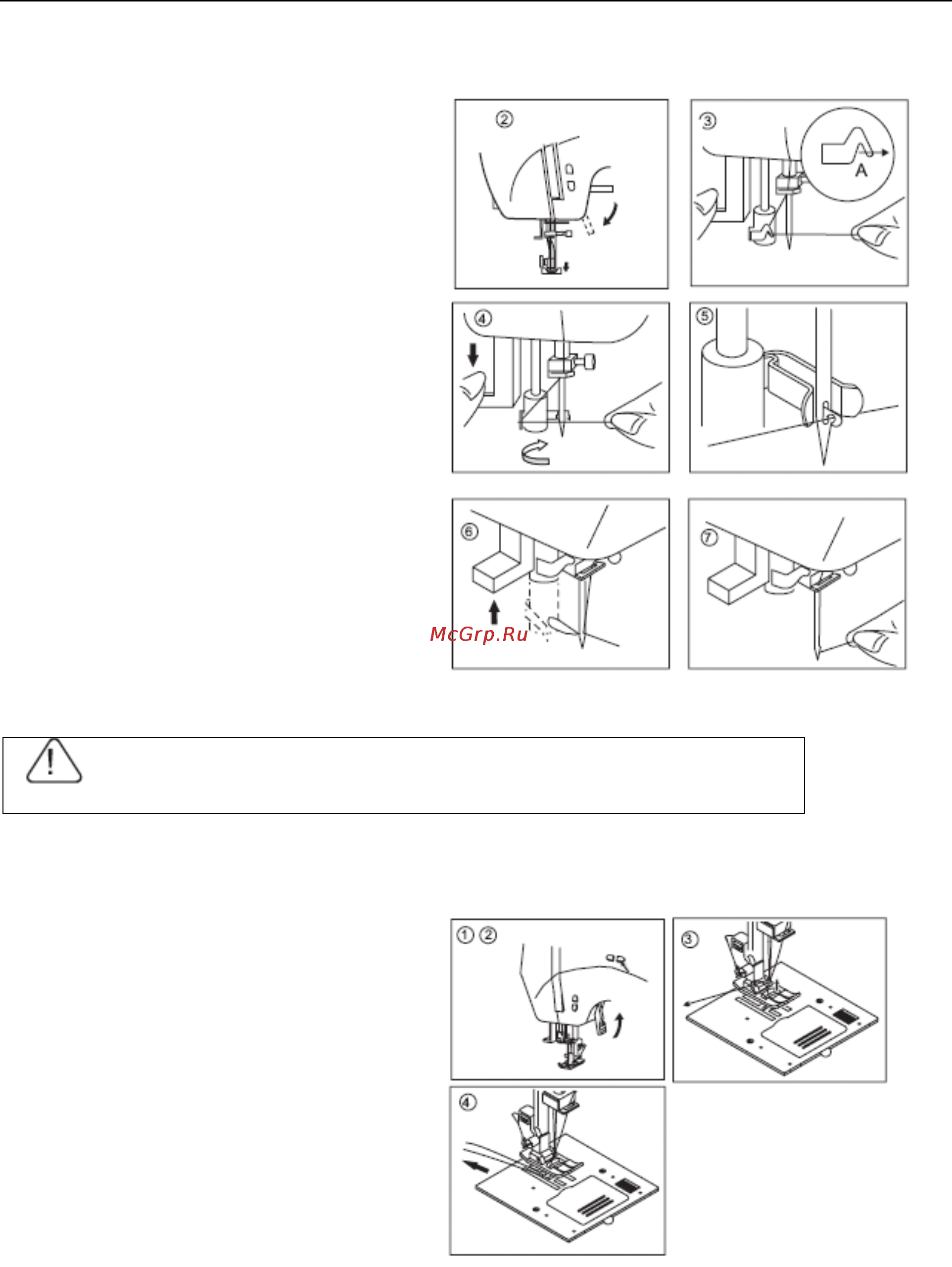 ②

③

A

④

⑤

⑥

⑦

McGrp.Ru

① ②

③

④