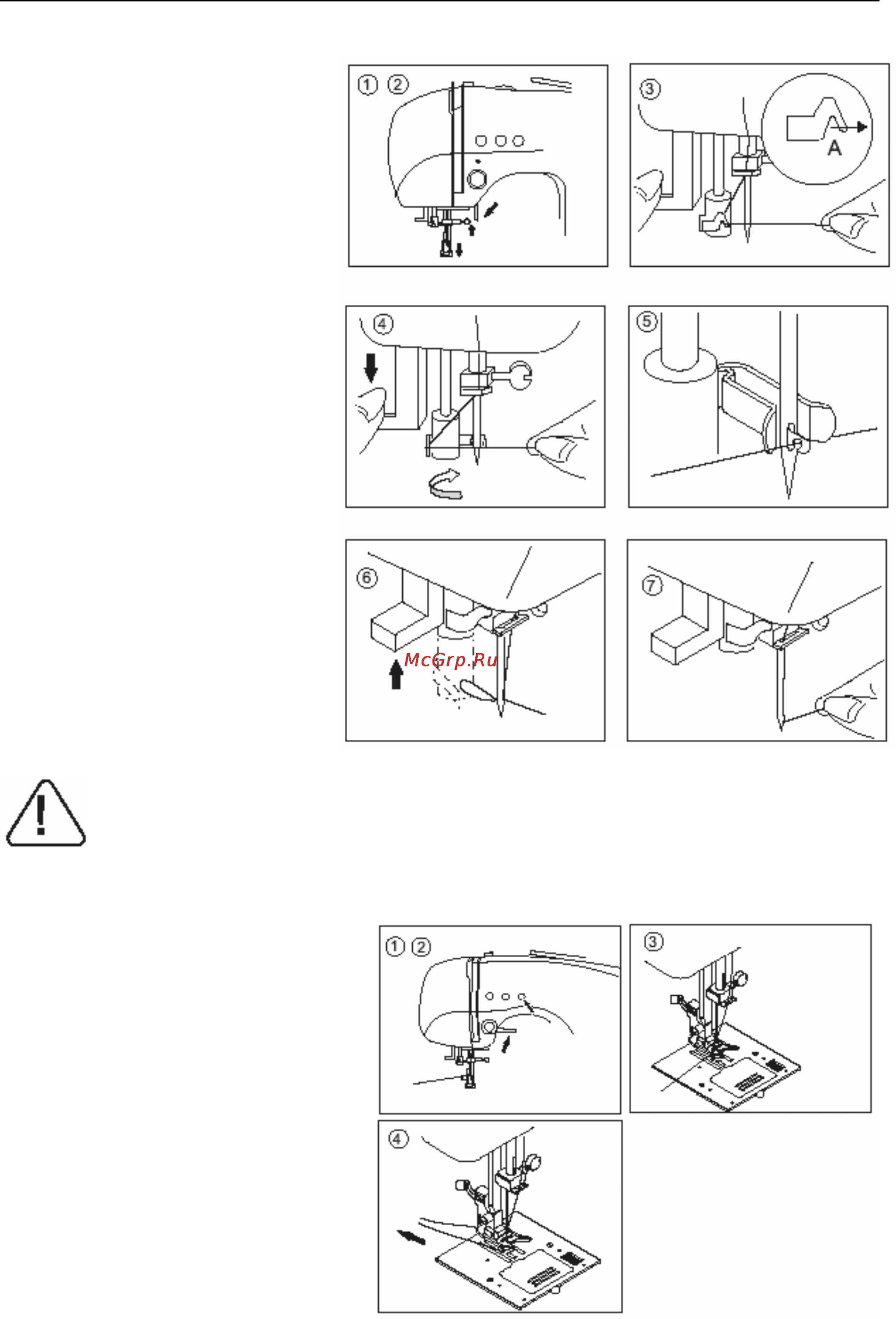 ① ②

③

A

④

⑤

⑥

McGrp.Ru

⑦

① ②

③

④