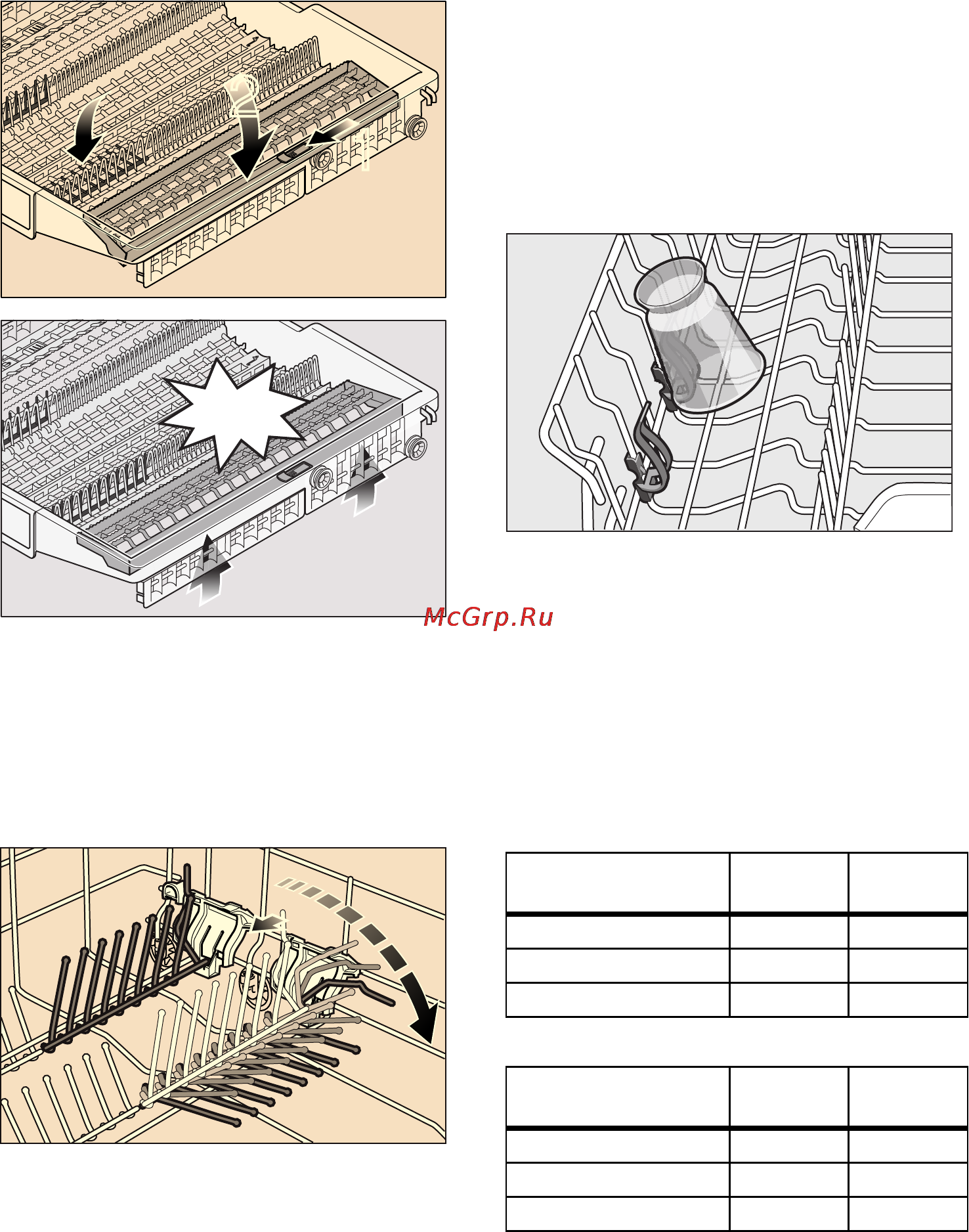 McGrp.Ru