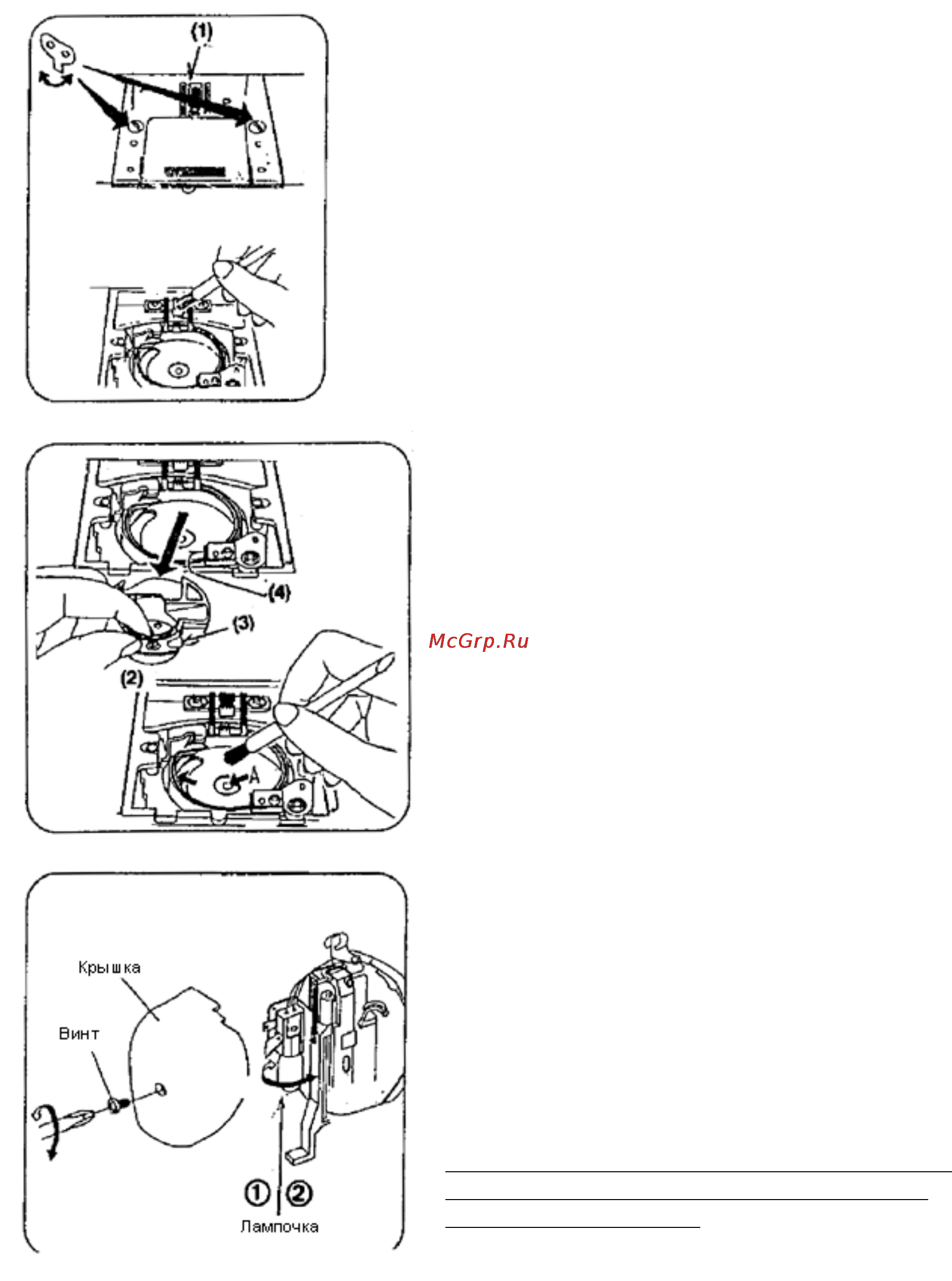 (1)

(4)

(3)

(2)

A

McGrp.Ru

Крышка

Винт

① ②

Лампочка