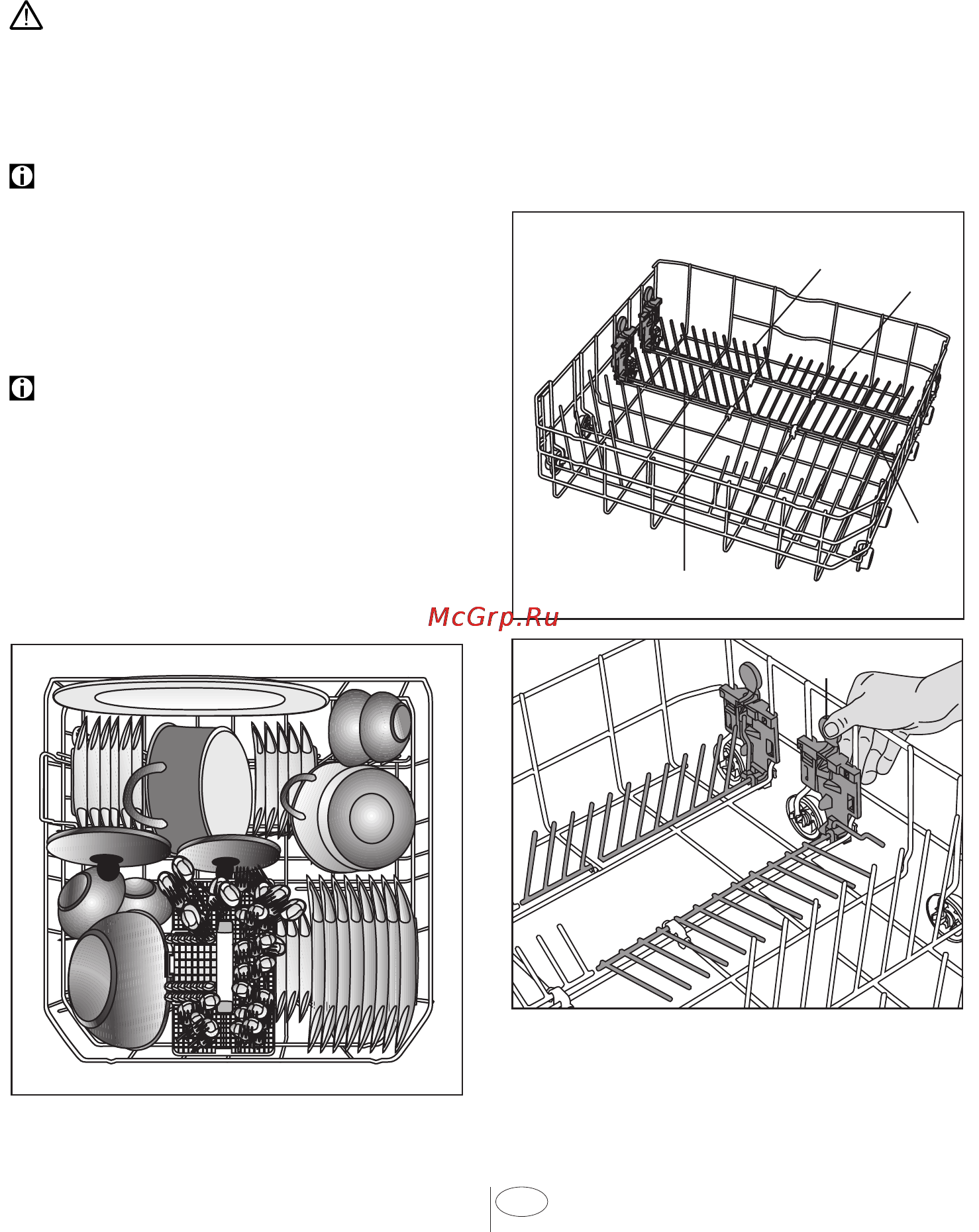 McGrp.Ru