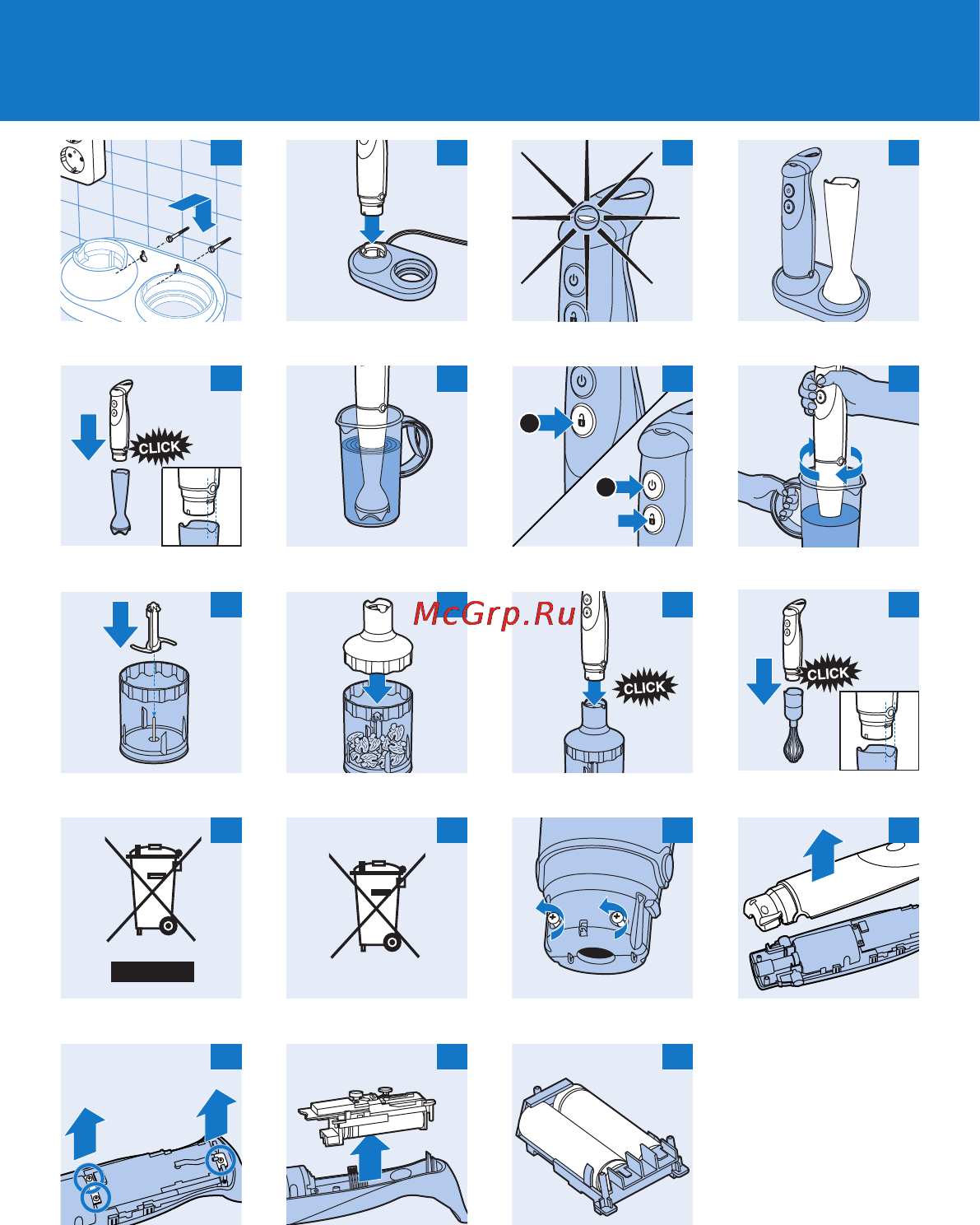 CLICK

McGrp.Ru

CLICK

CLICK