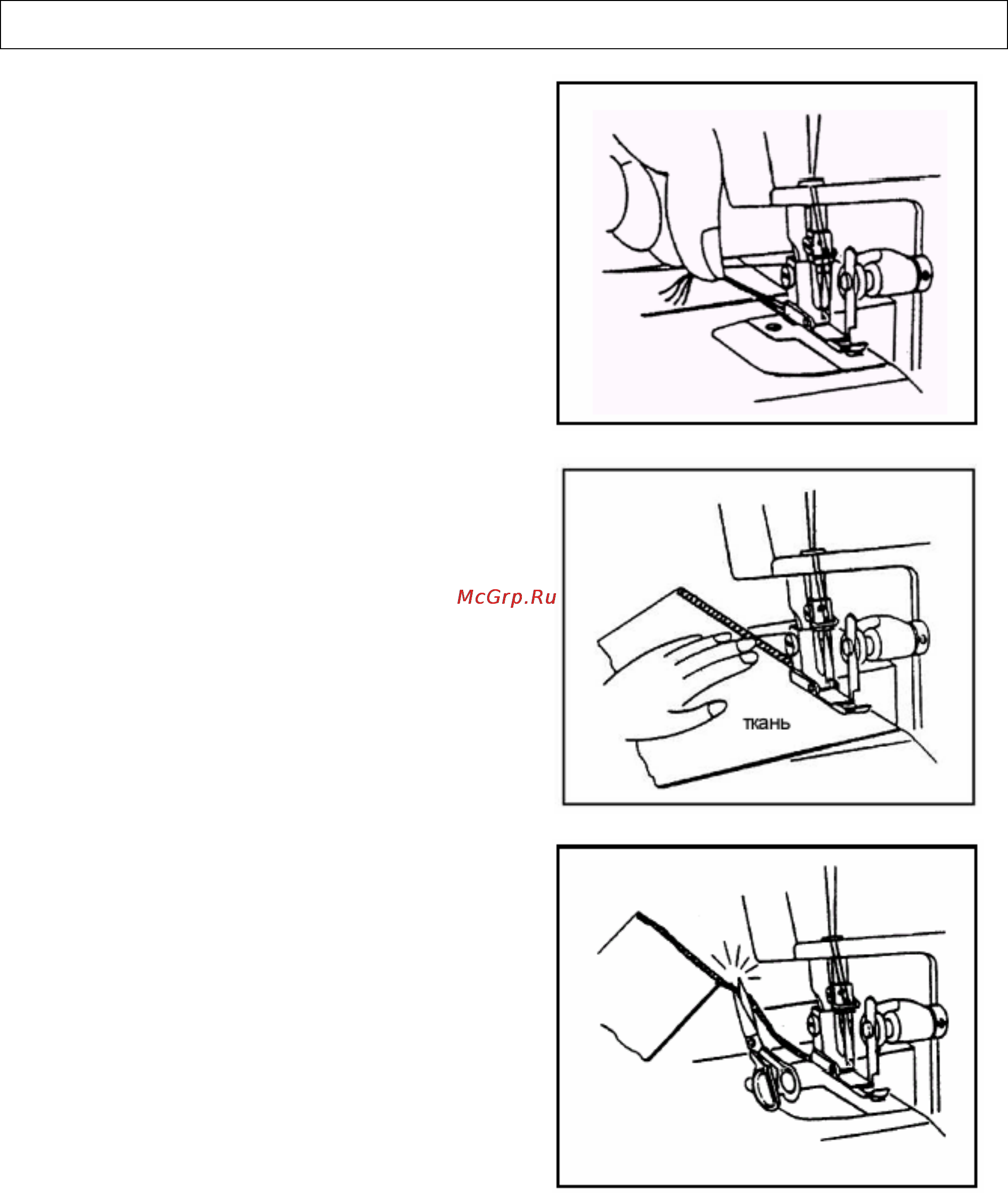 McGrp.Ru

ткань