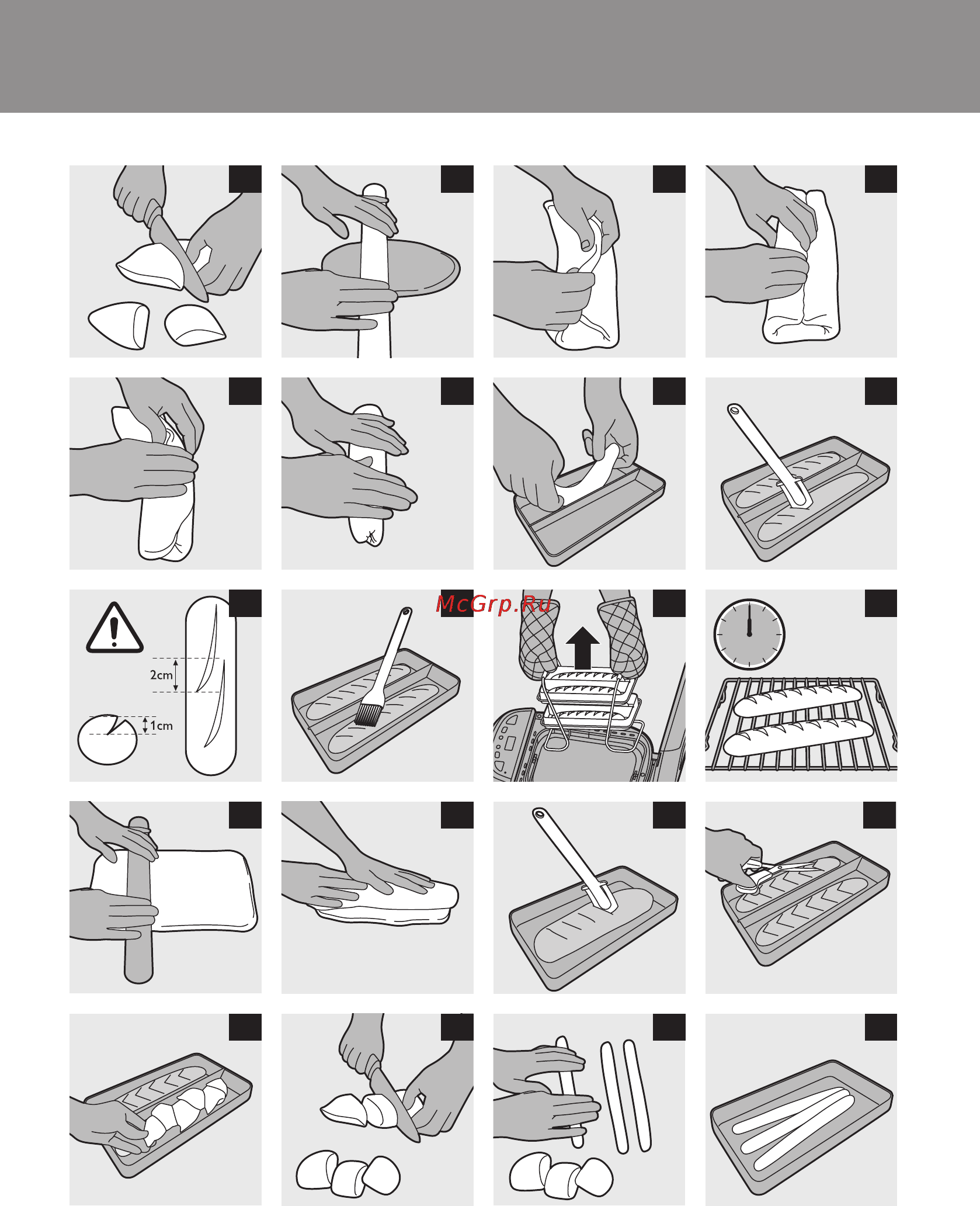 2cm
1cm
McGrp.Ru