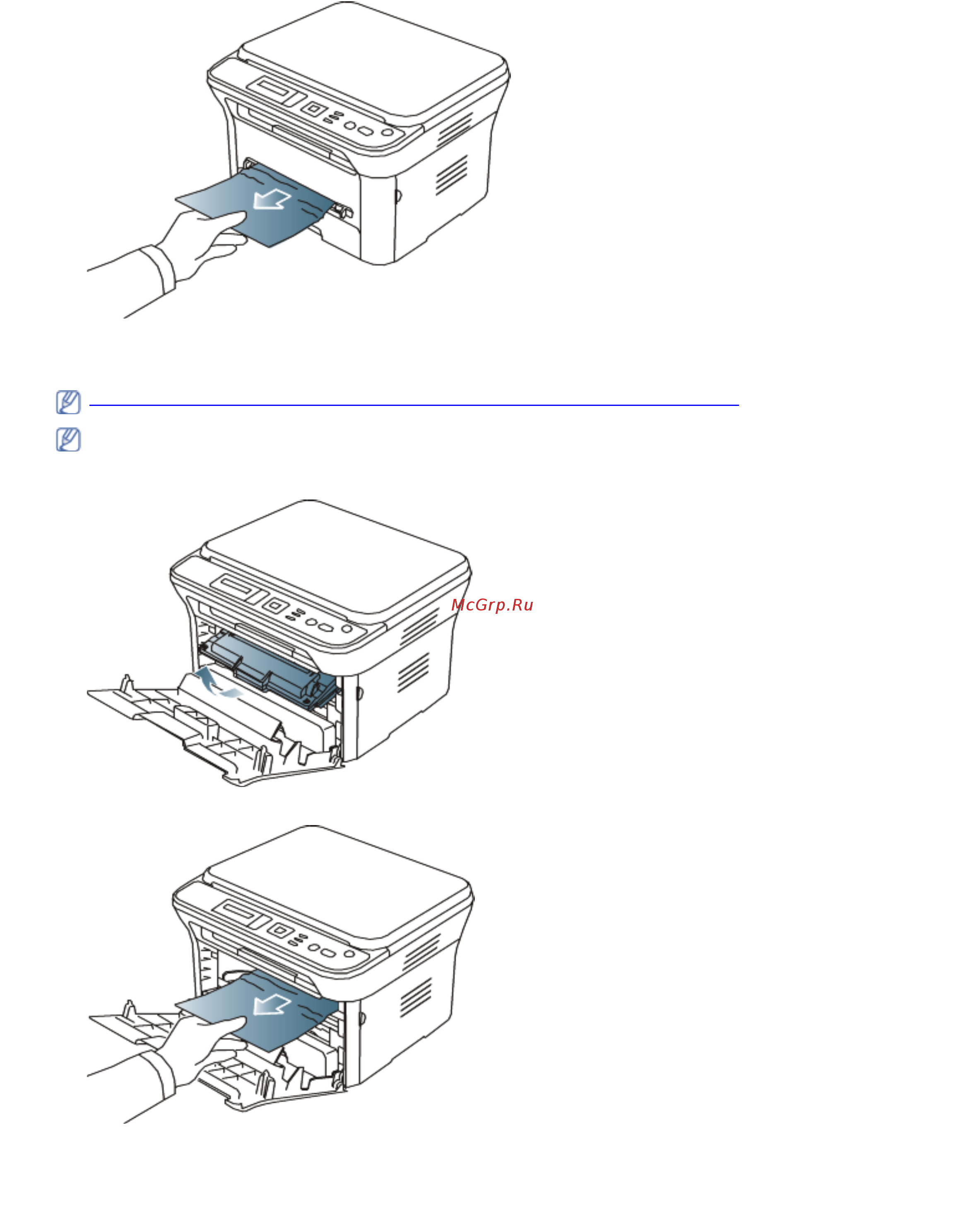 McGrp.Ru