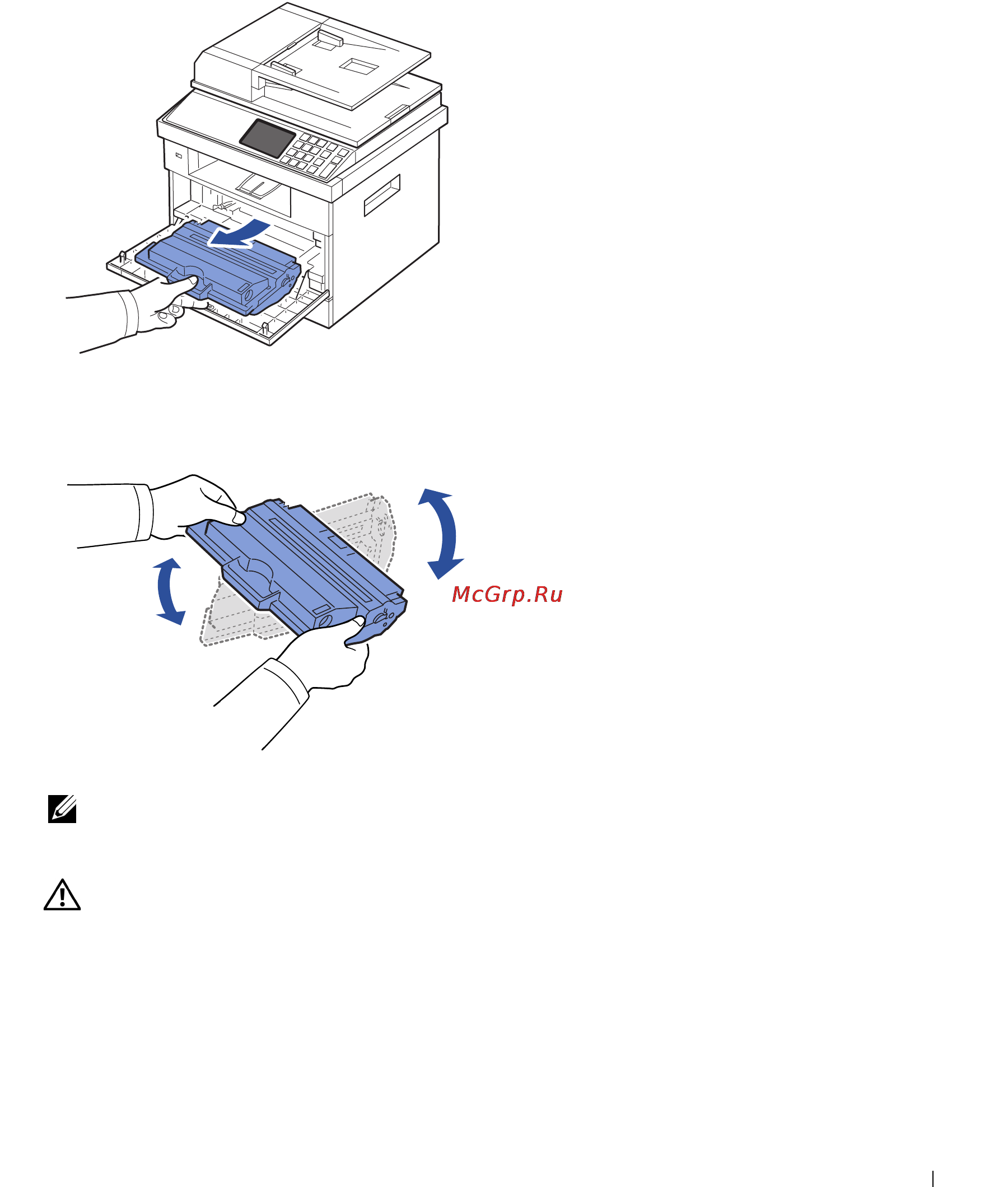 McGrp.Ru