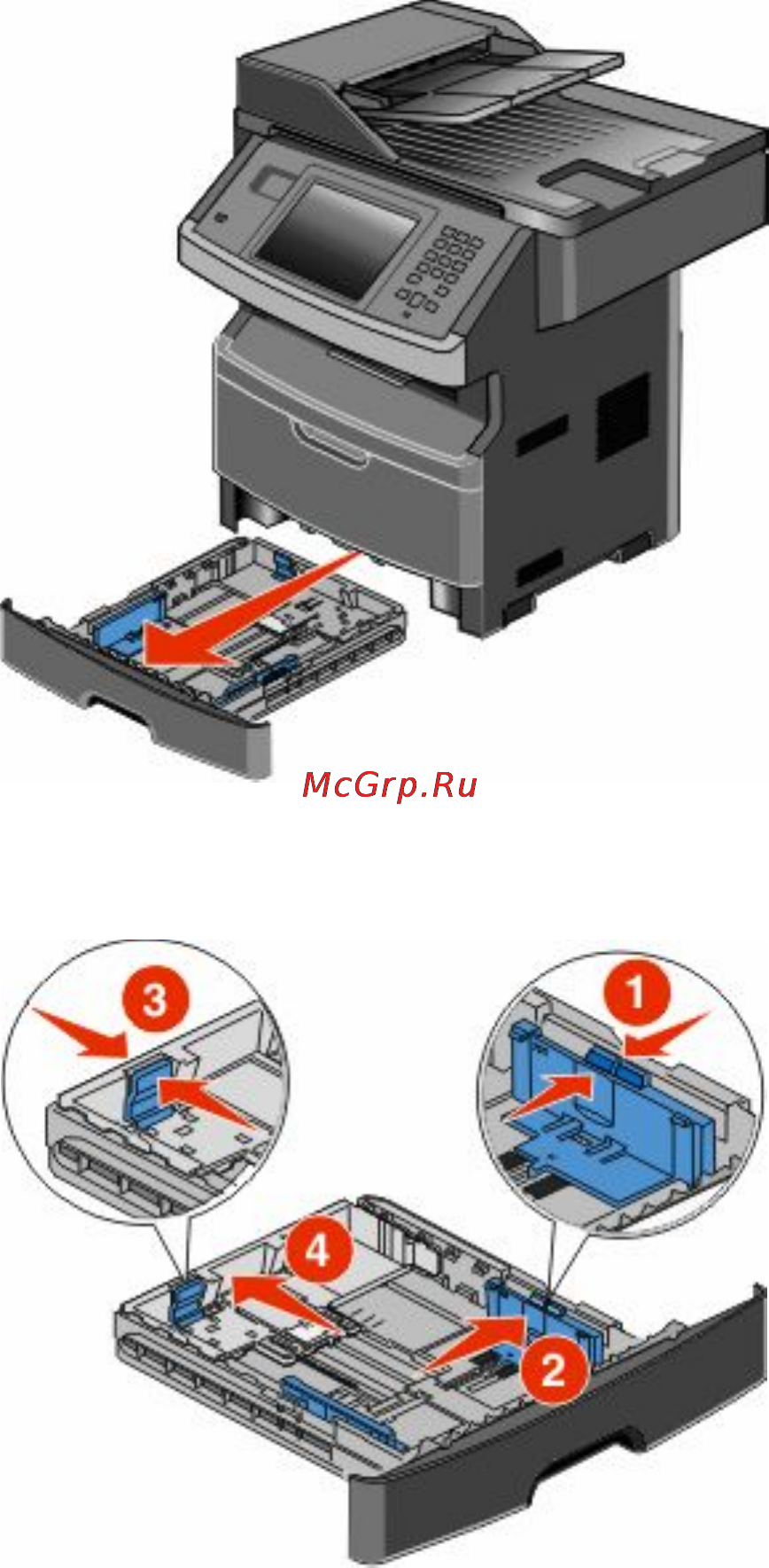 McGrp.Ru

3

1

4

2