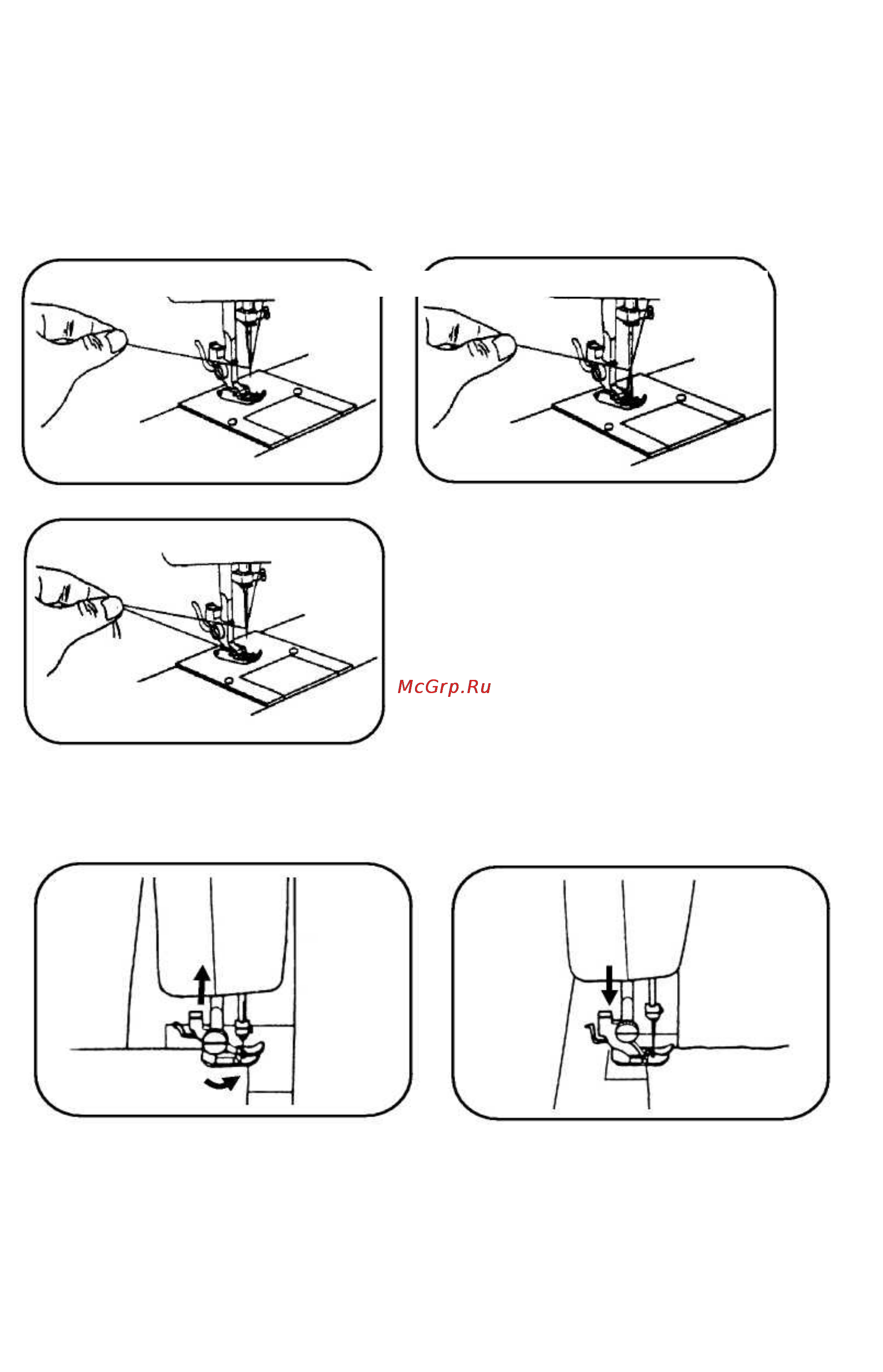 McGrp.Ru