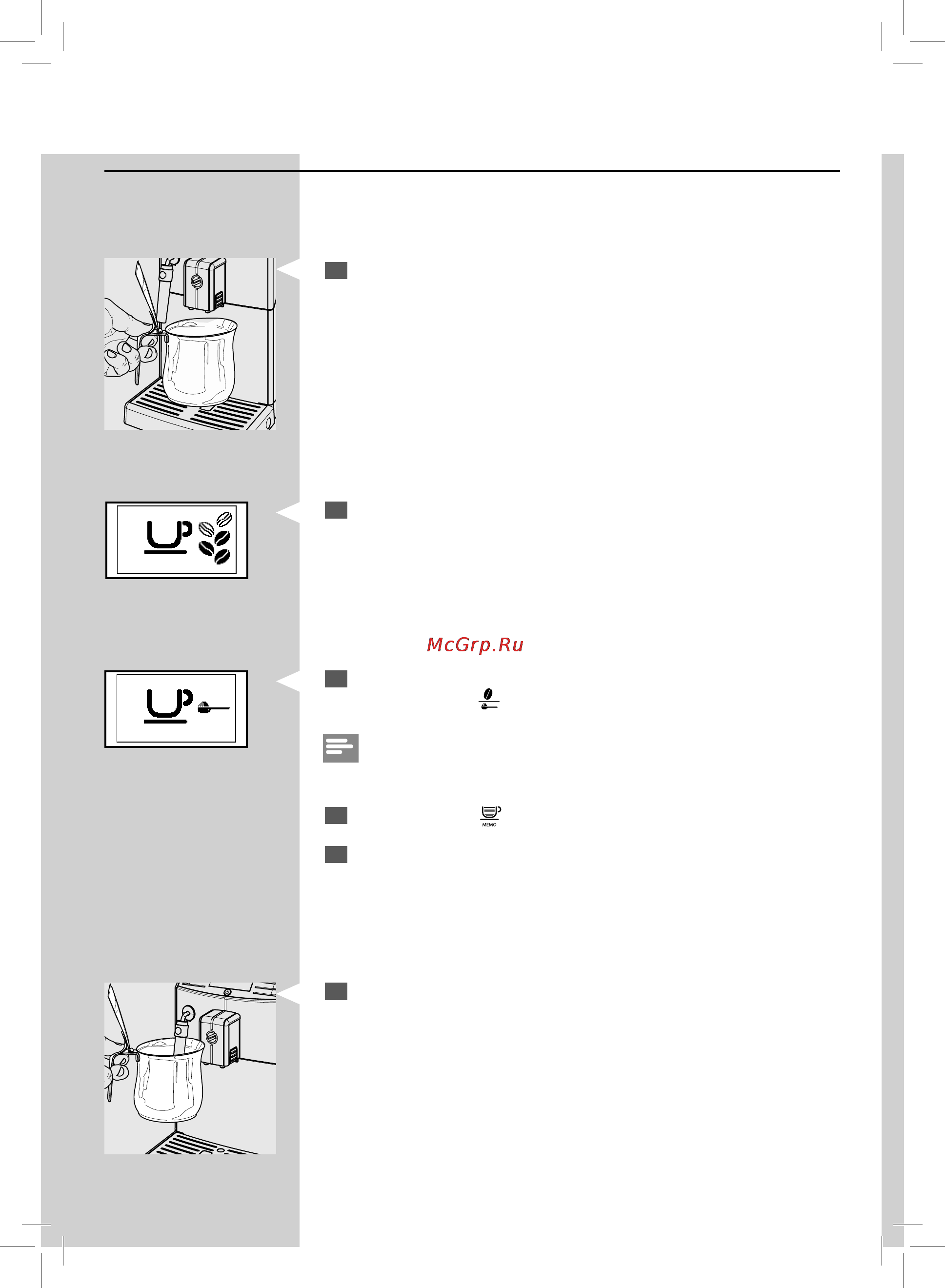 McGrp.Ru

MEMO