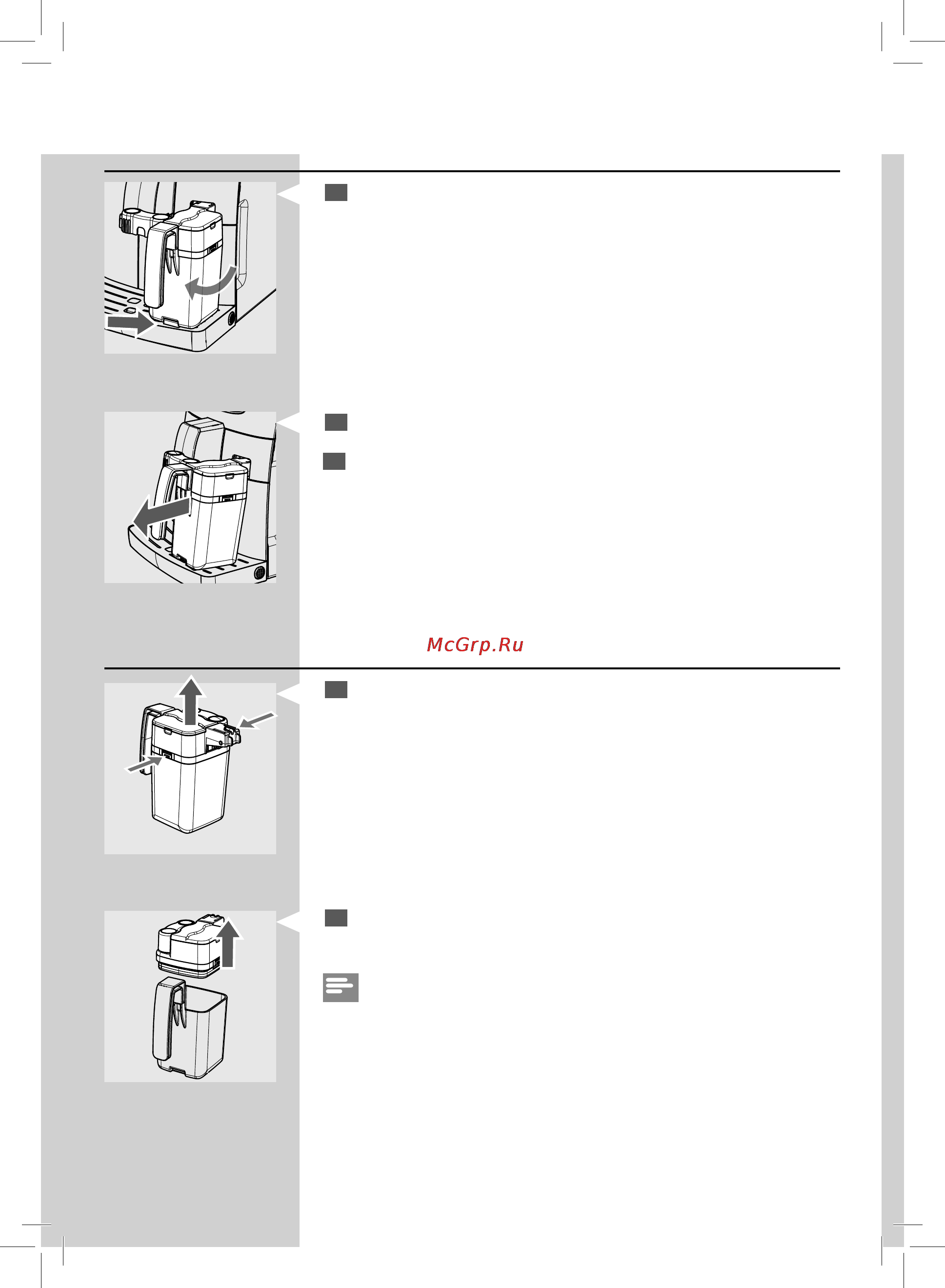 McGrp.Ru