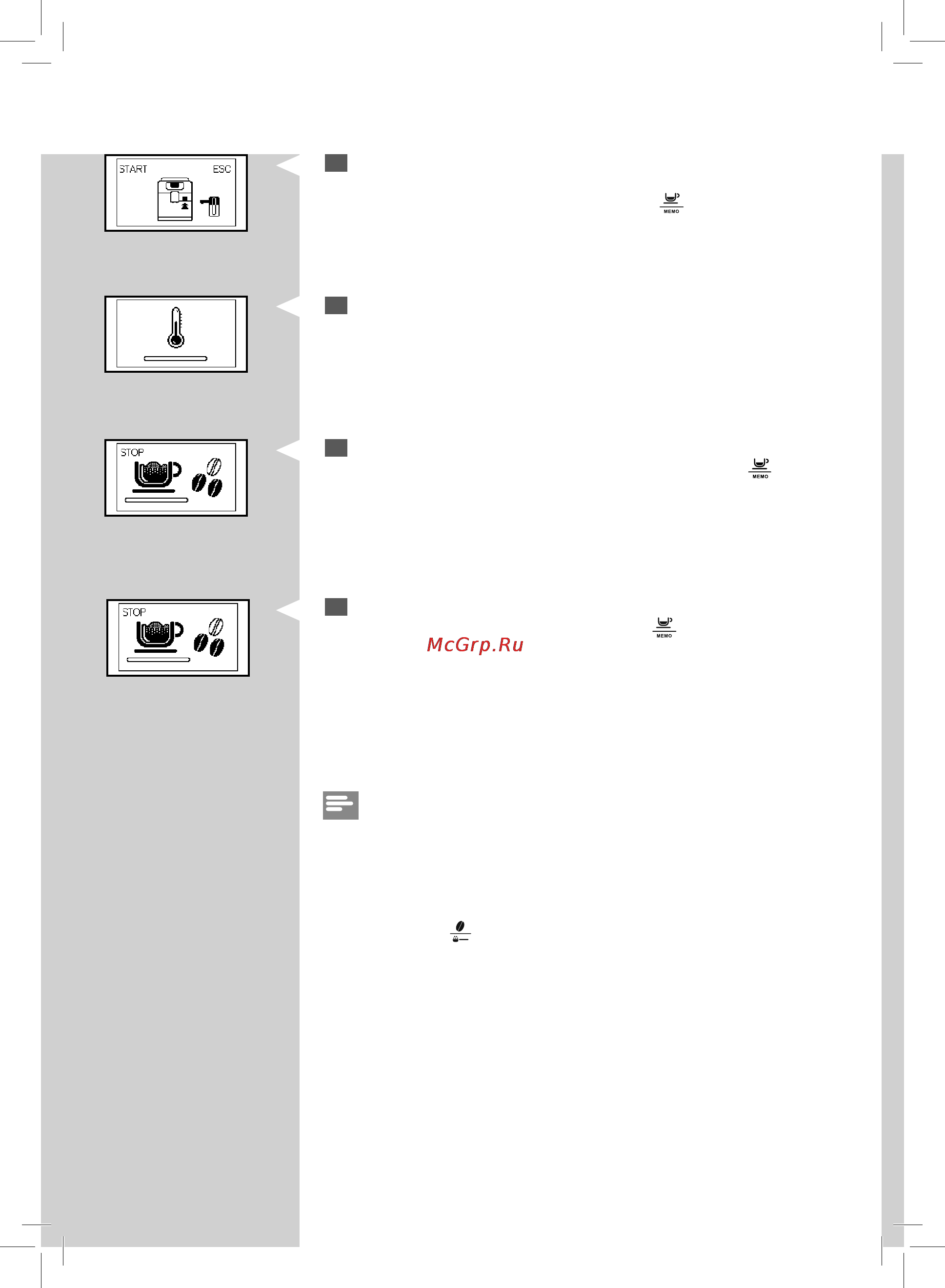 START ESC

MEMO

STOP

MEMO

STOP

MEMO

McGrp.Ru