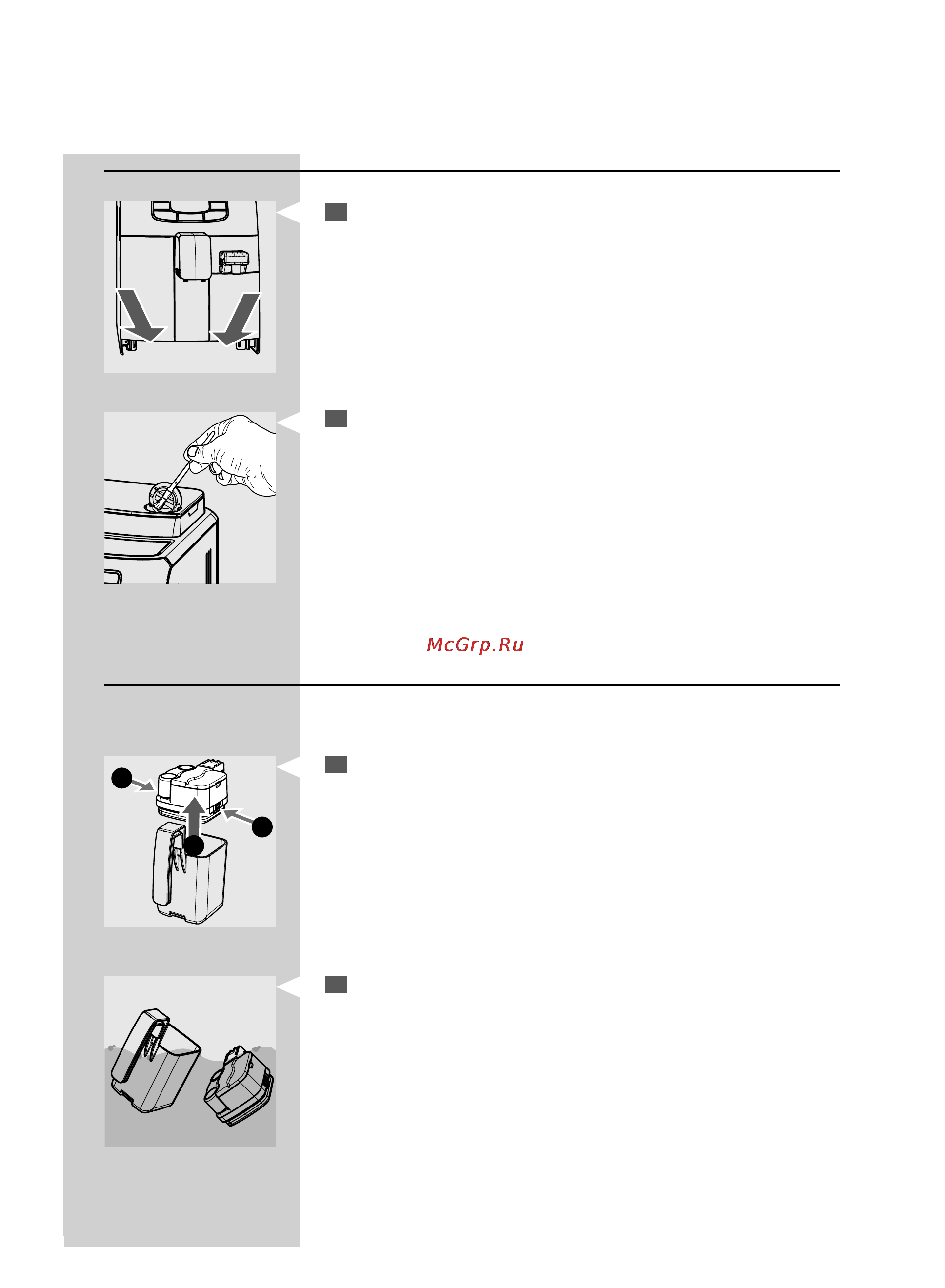 McGrp.Ru