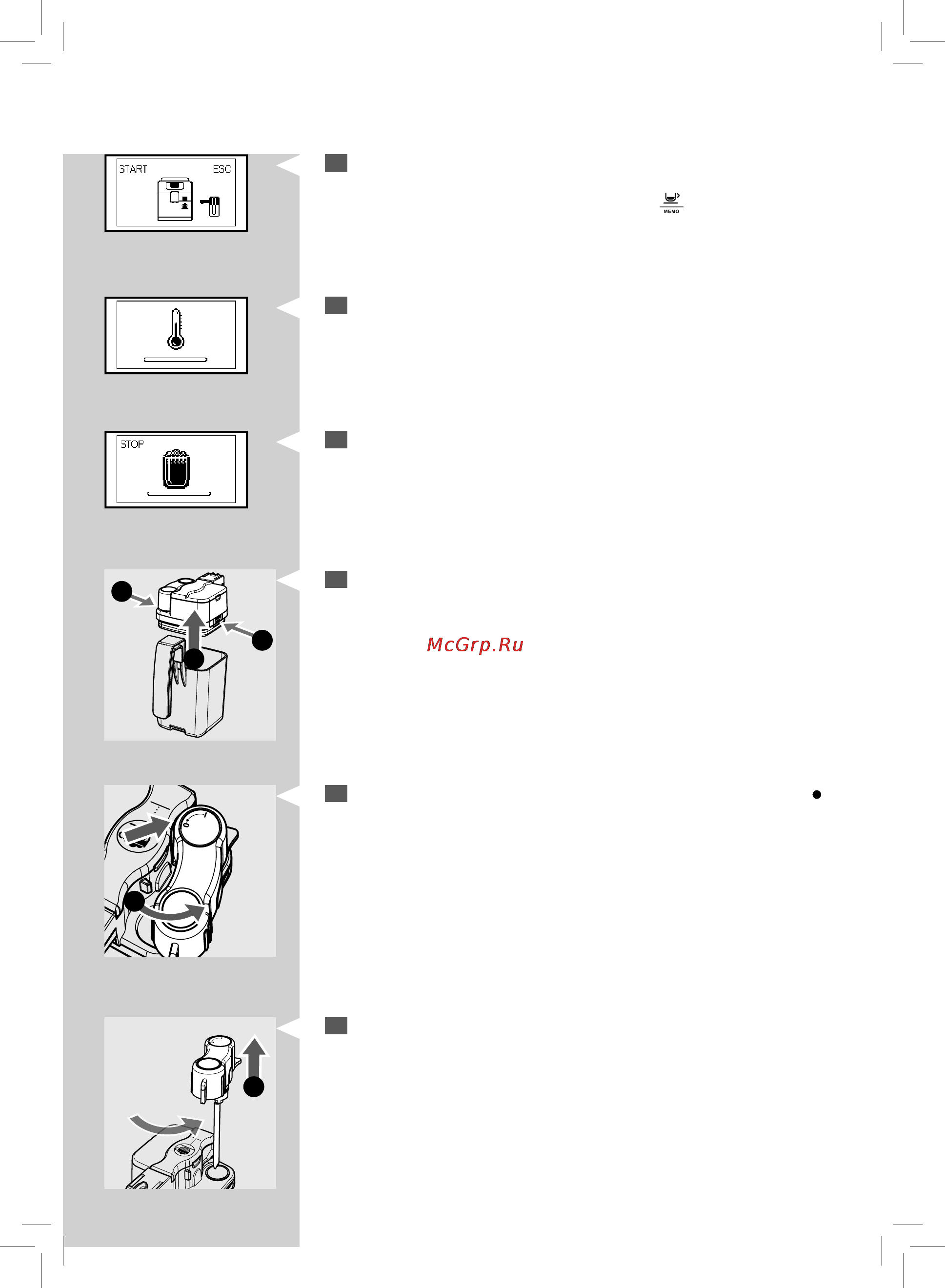 START ESC

MEMO

STOP

McGrp.Ru