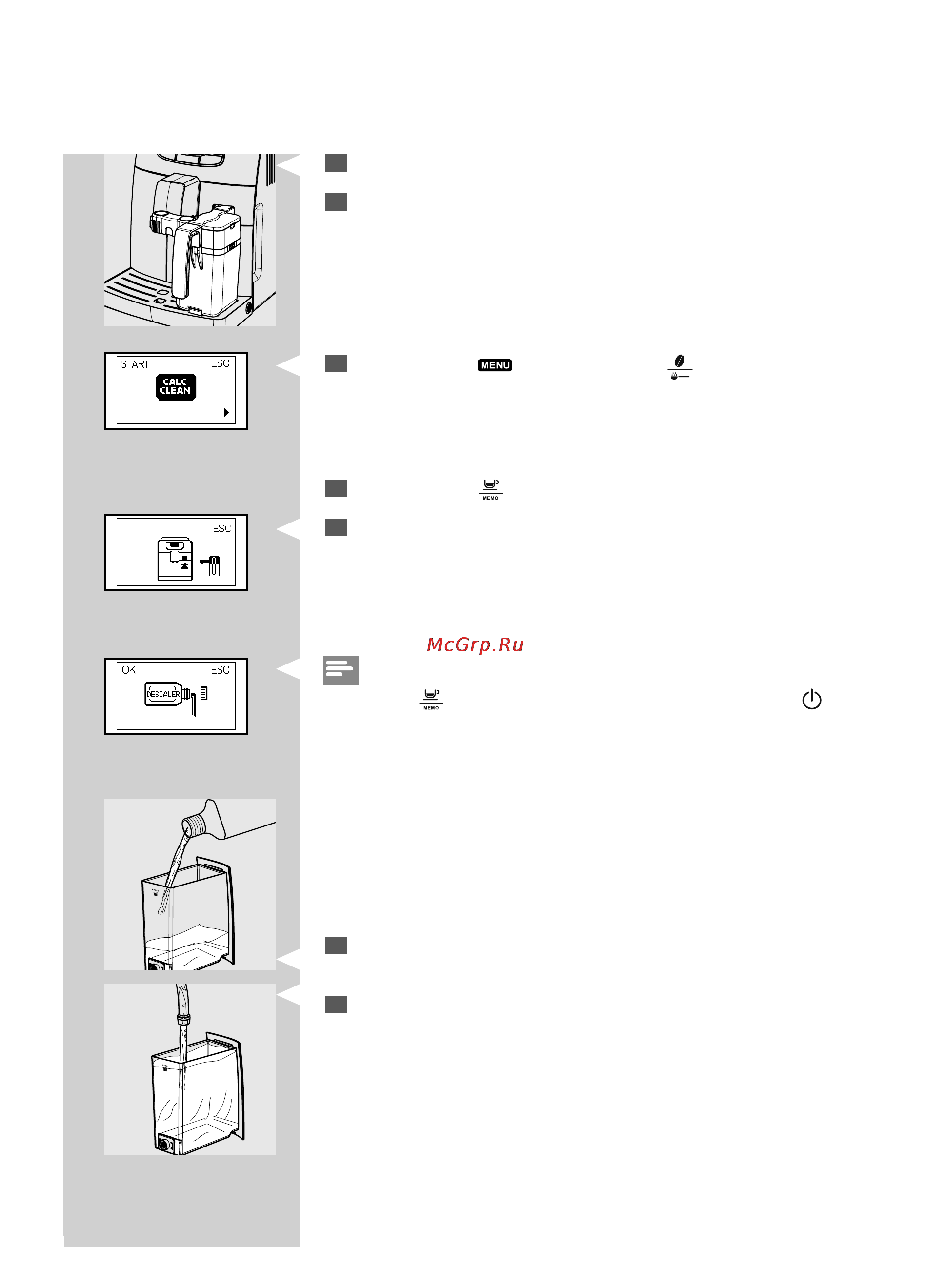 START ESC

CALC CLEAN

MENU

MEMO

ESC

McGrp.Ru

OK ESC

DESCALER

MEMO