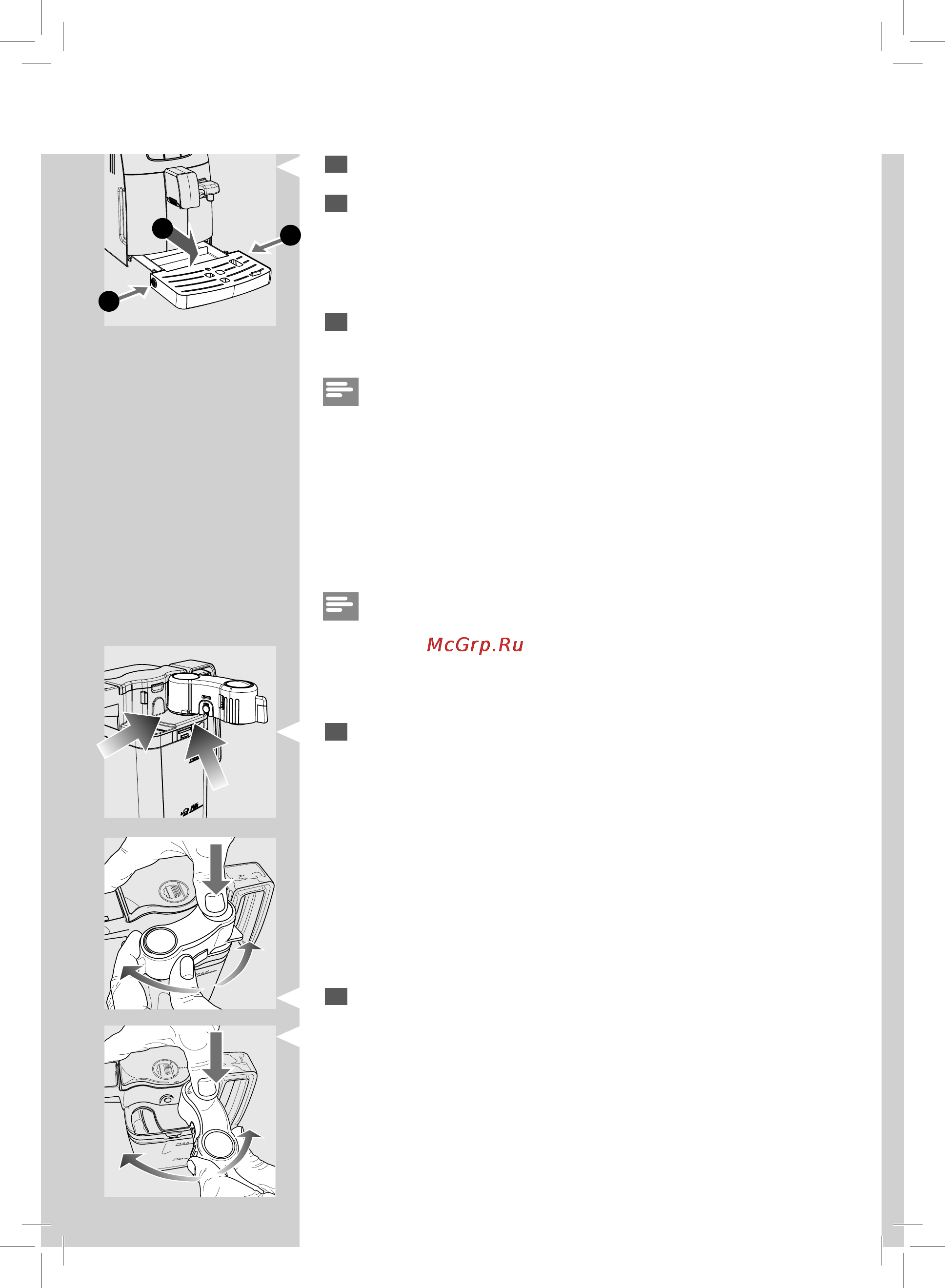 McGrp.Ru