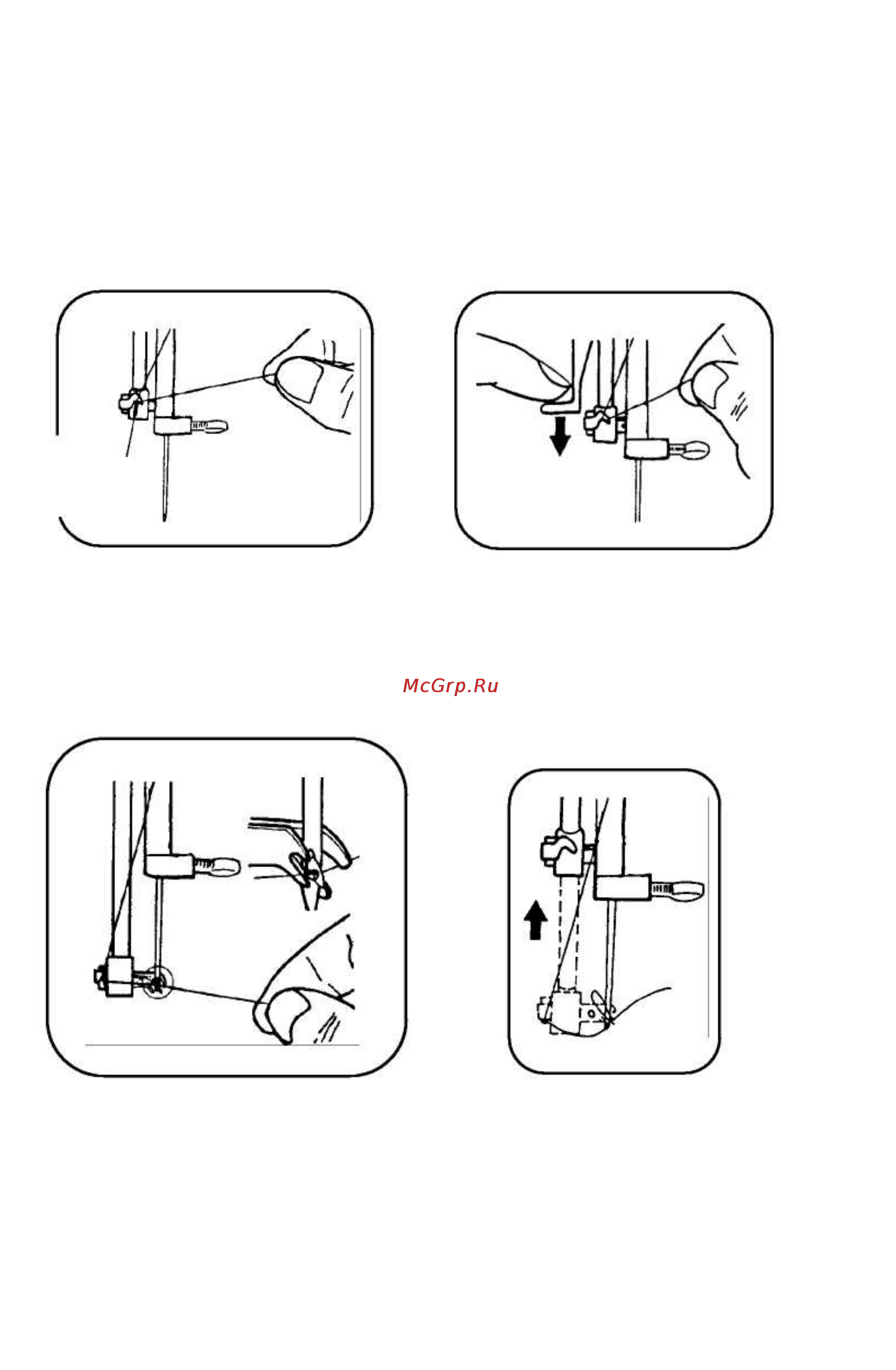 McGrp.Ru