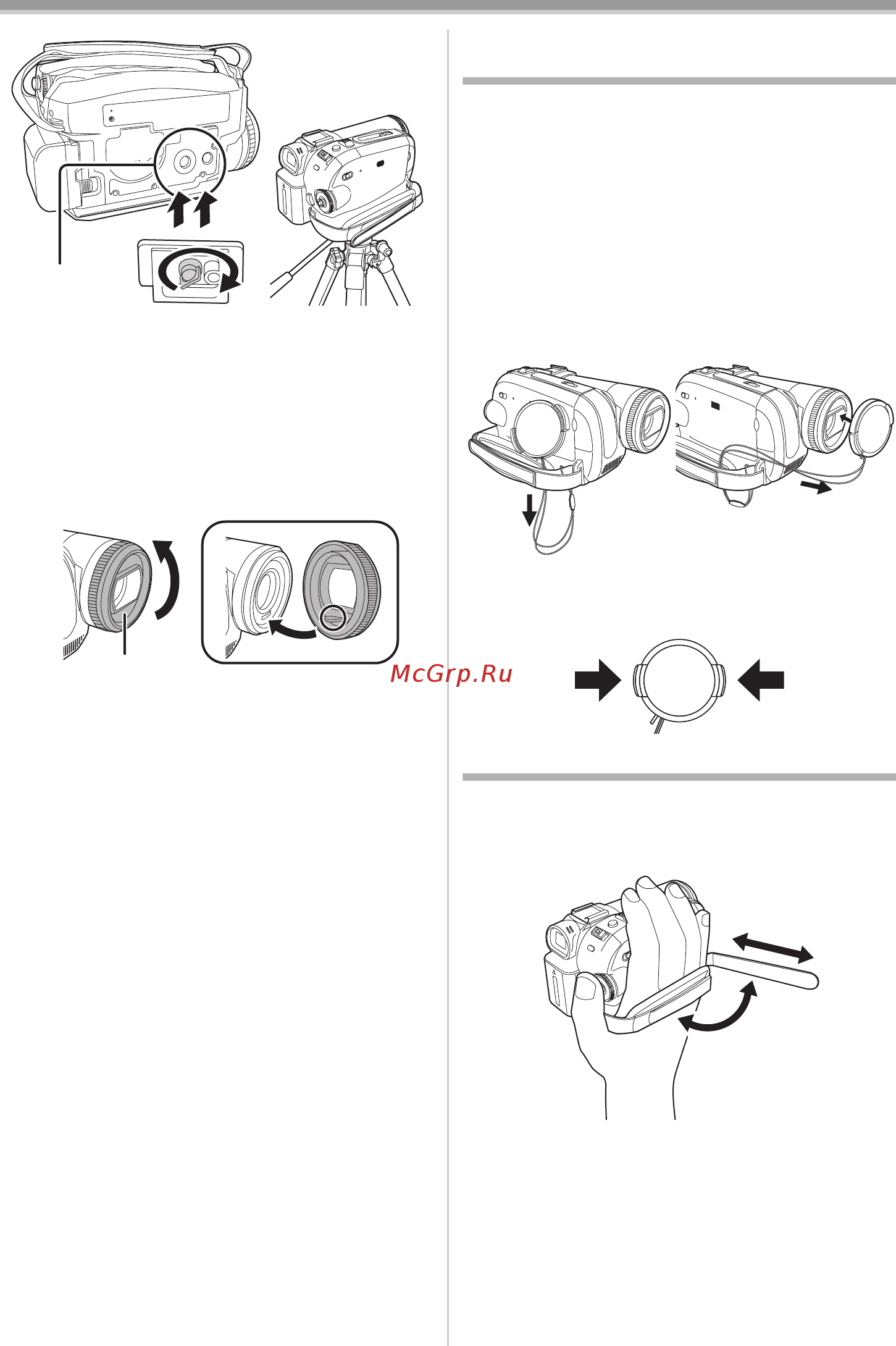 McGrp.Ru