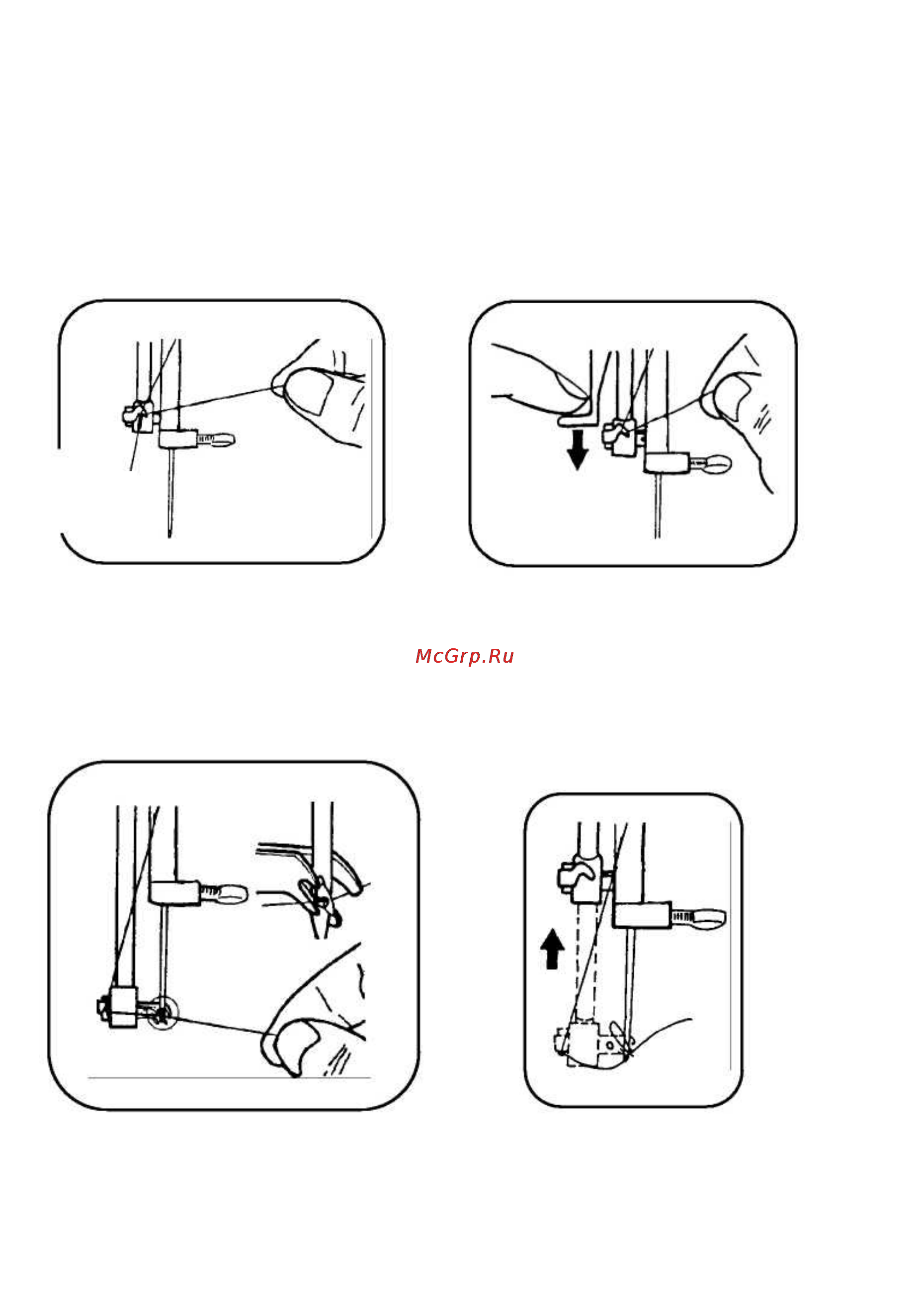 McGrp.Ru