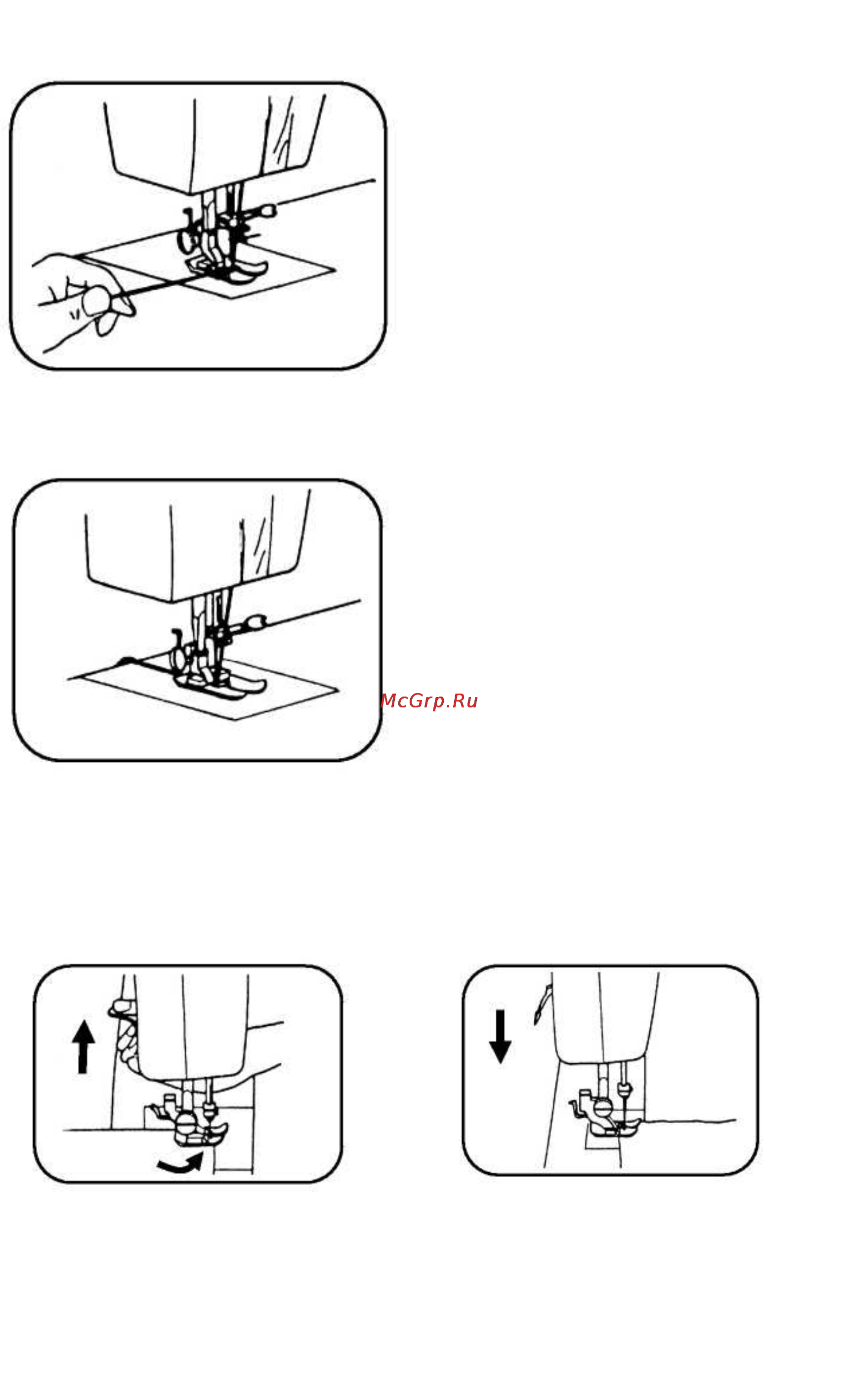 McGrp.Ru