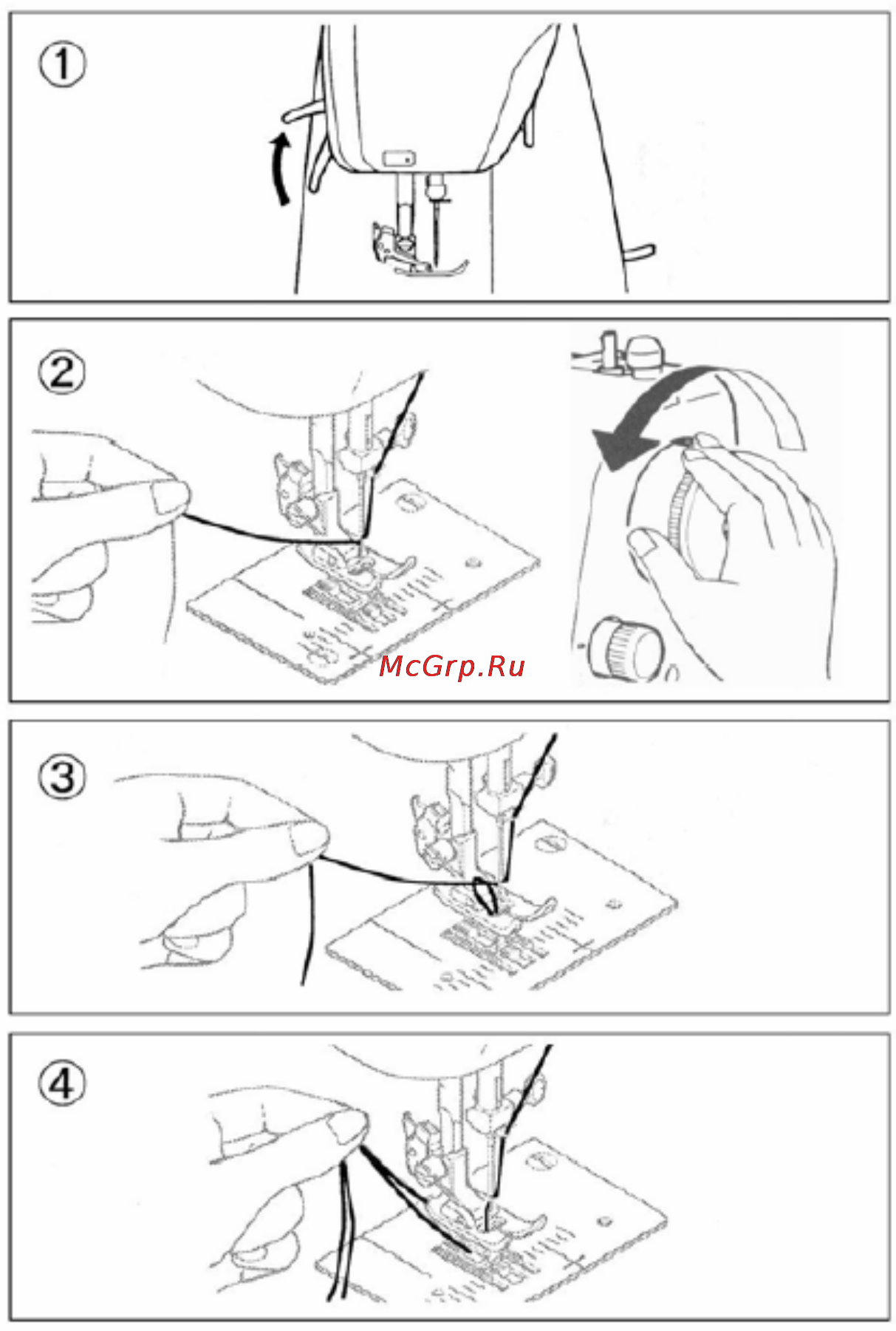 ①

②

McGrp.Ru

③

④