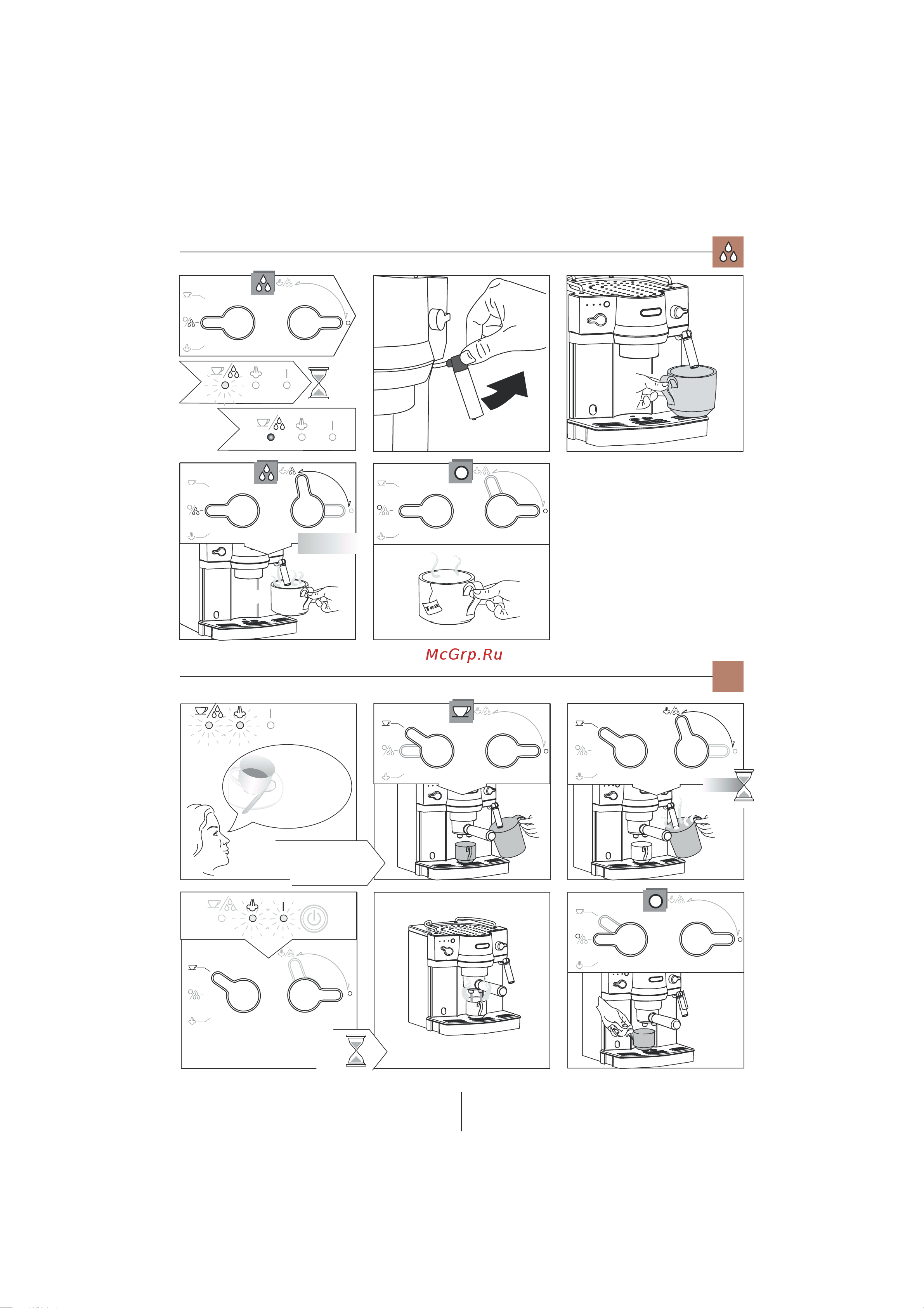 Tea

McGrp.Ru