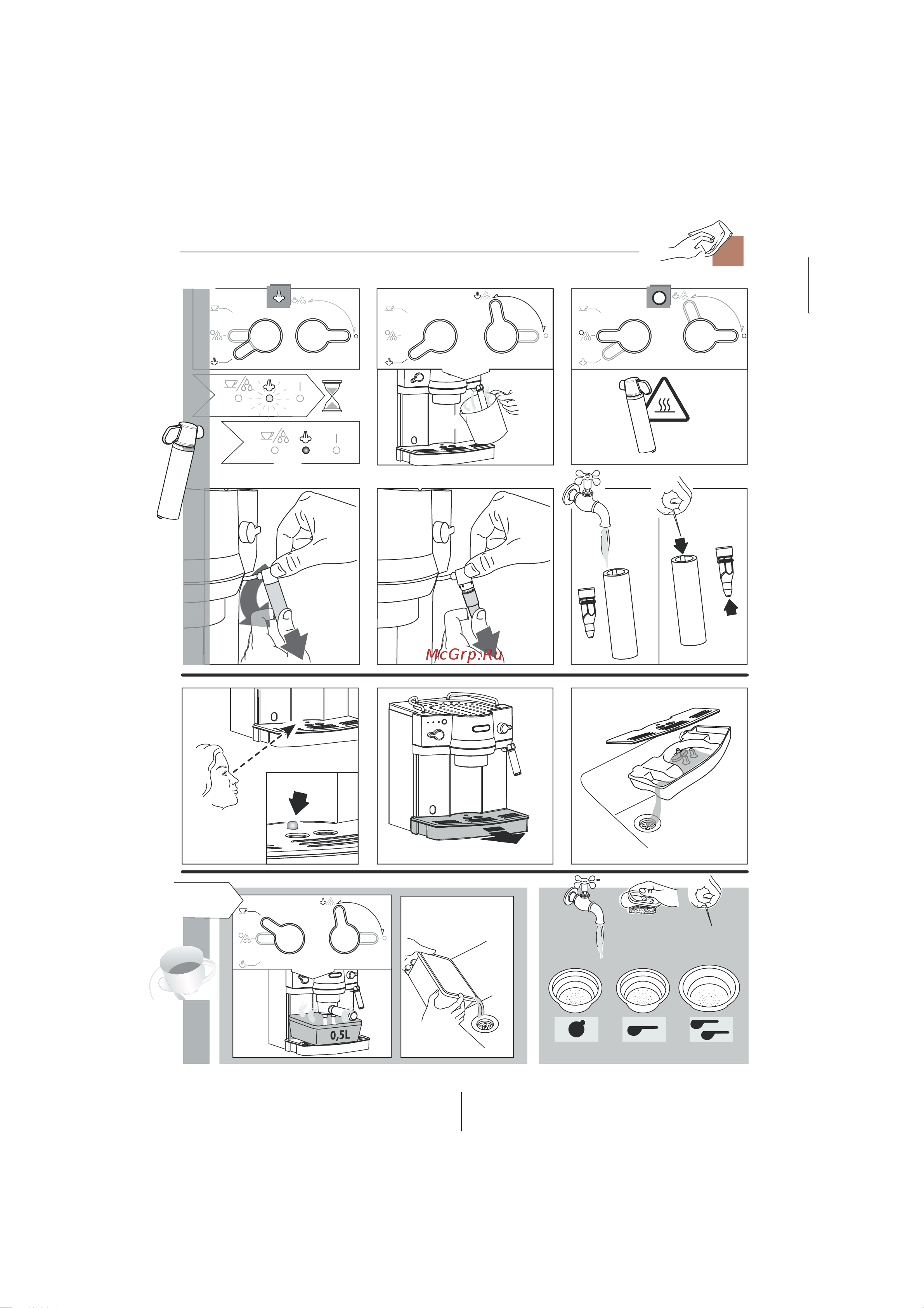 McGrp.Ru

0,5L