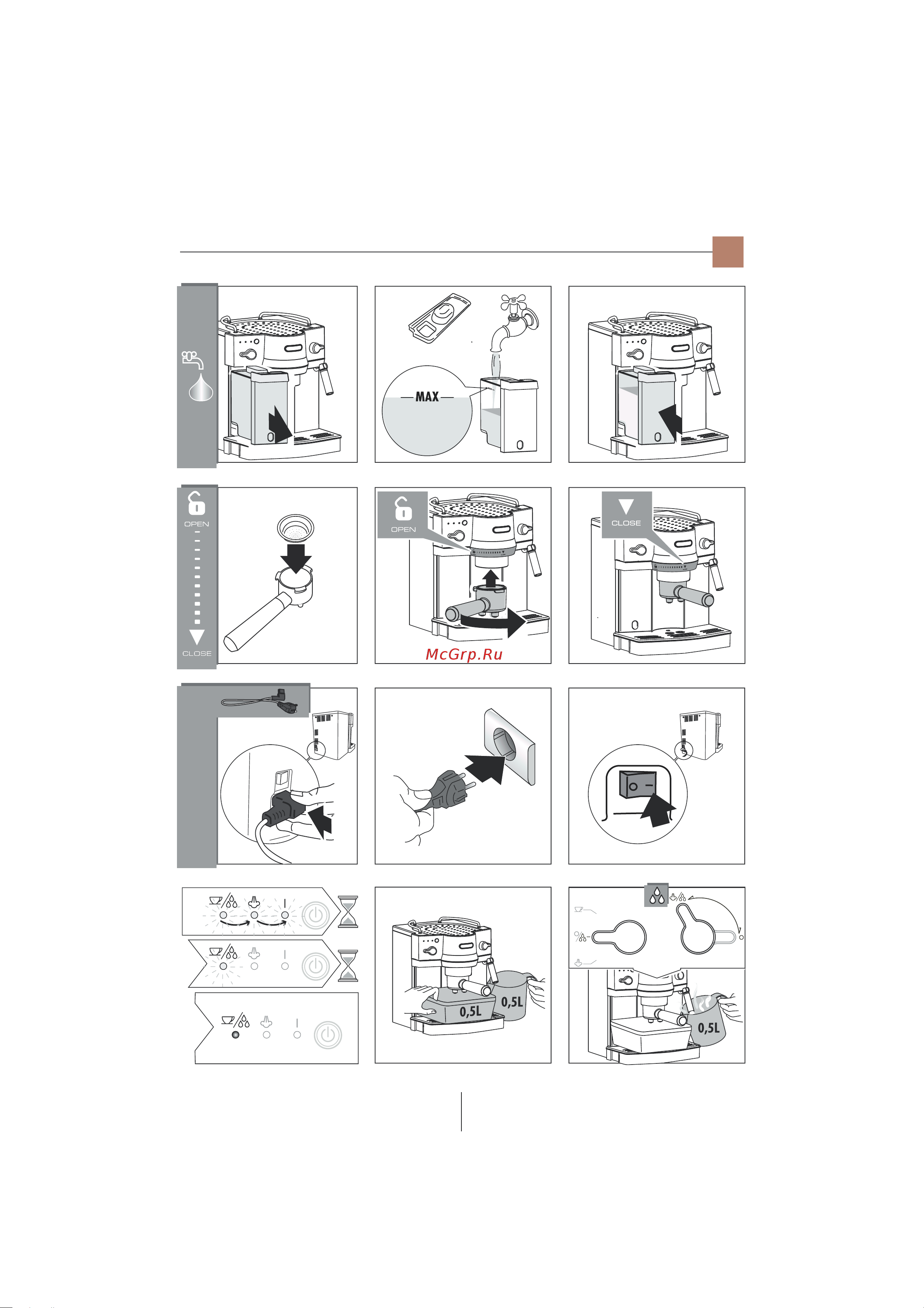 MAX

OPEN

CLOSE

OPEN

CLOSE

McGrp.Ru

0,5L

0,5L

0,5L