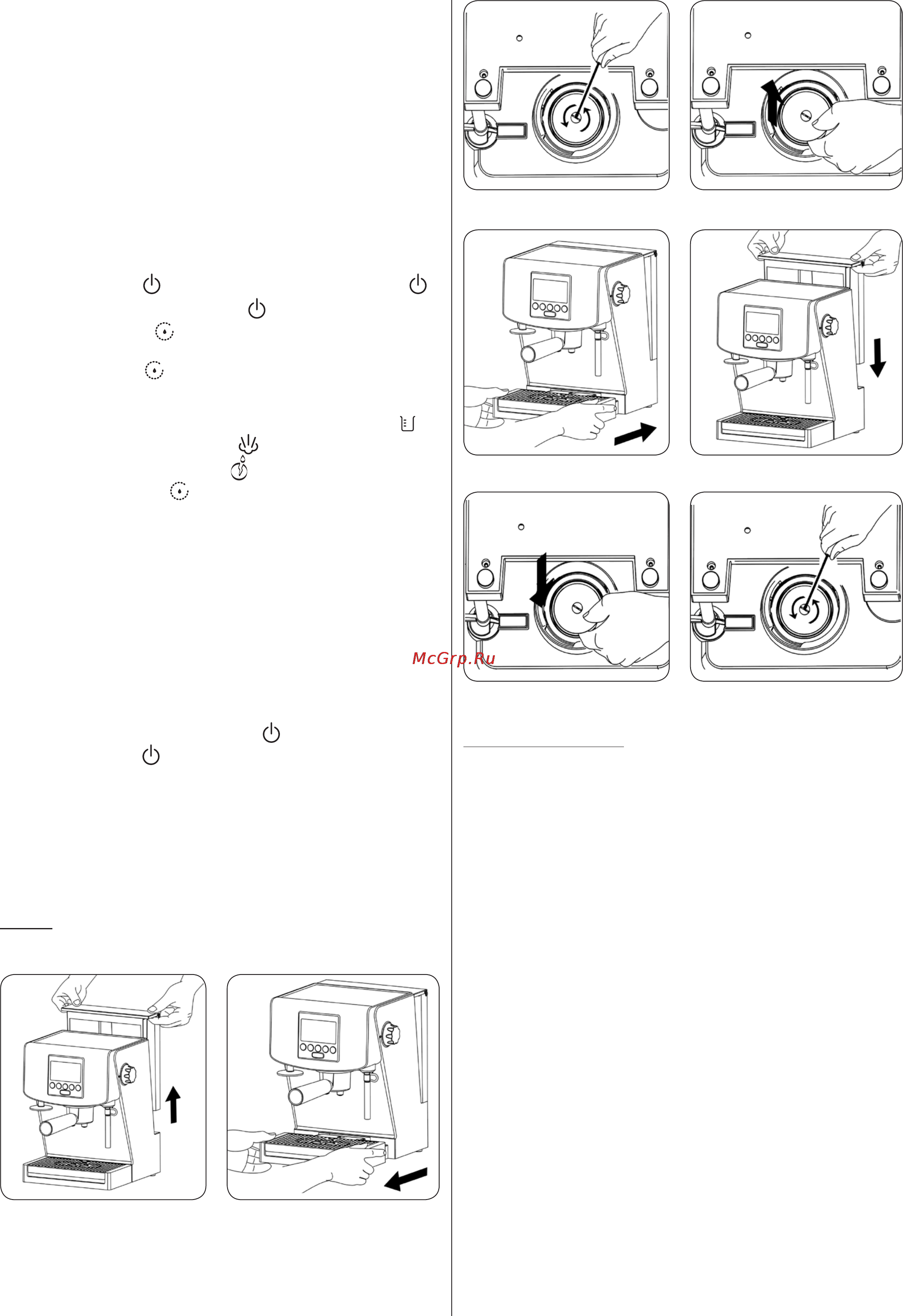 McGrp.Ru