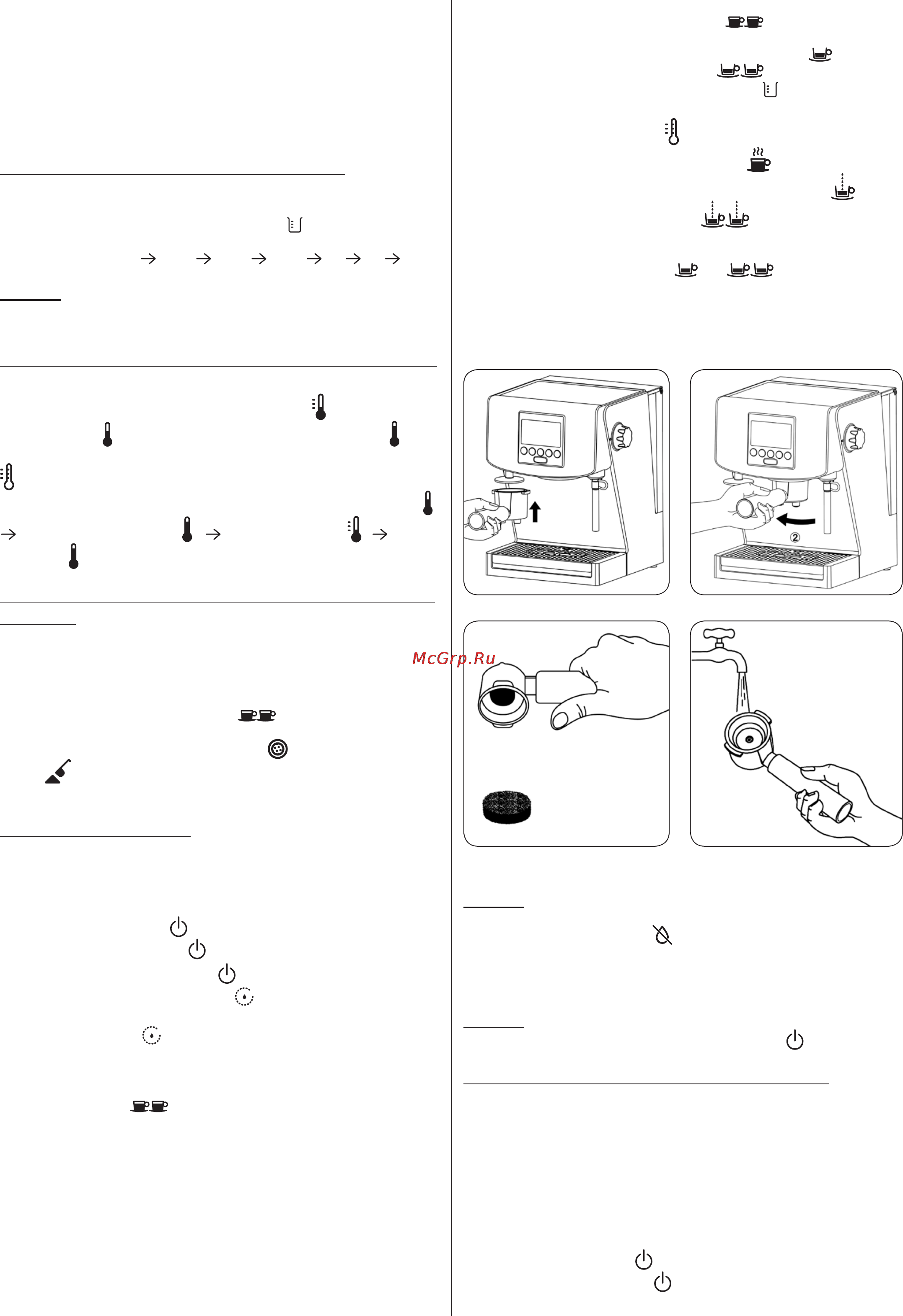 McGrp.Ru

②