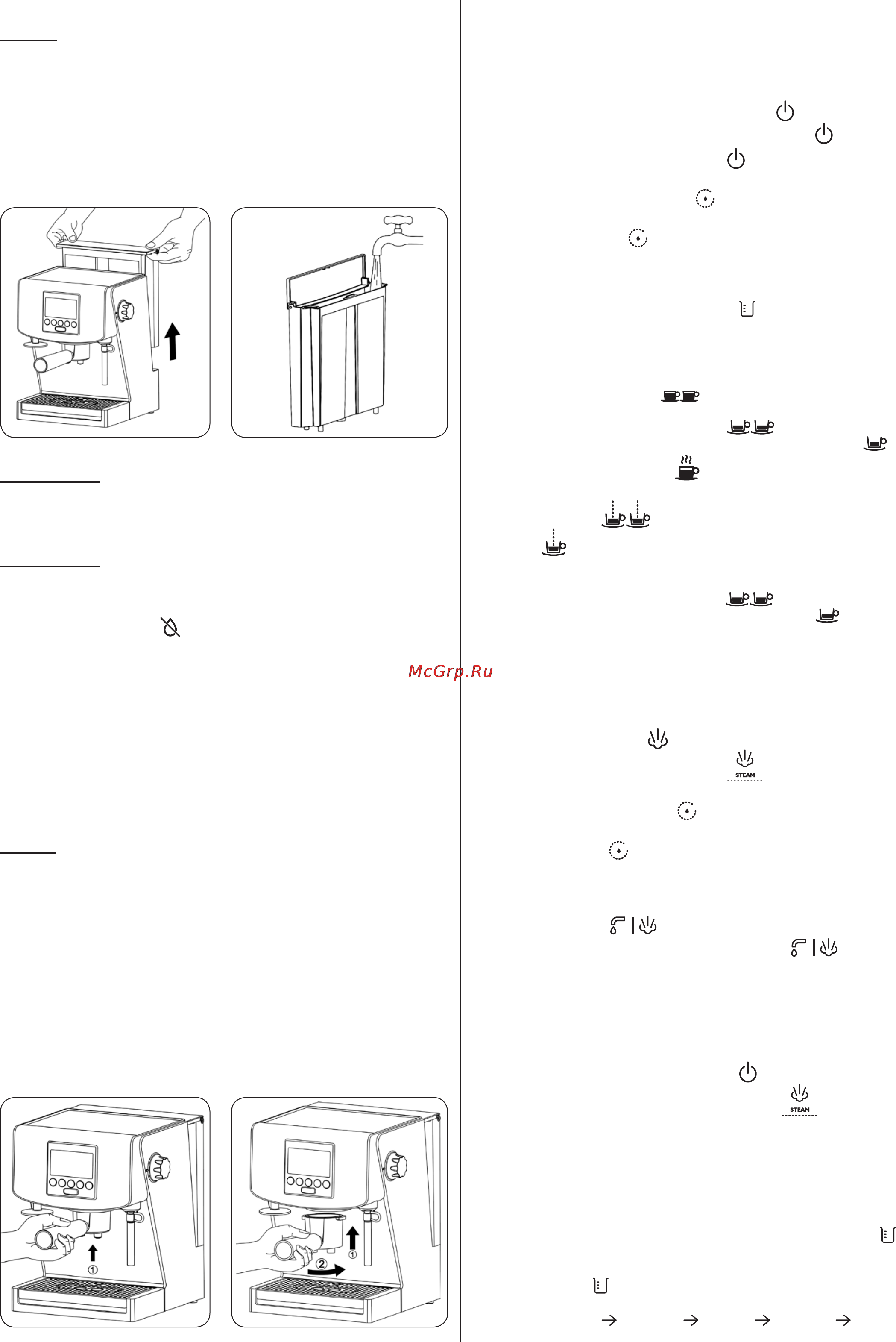 McGrp.Ru

STEAM

STEAM

①

①

②