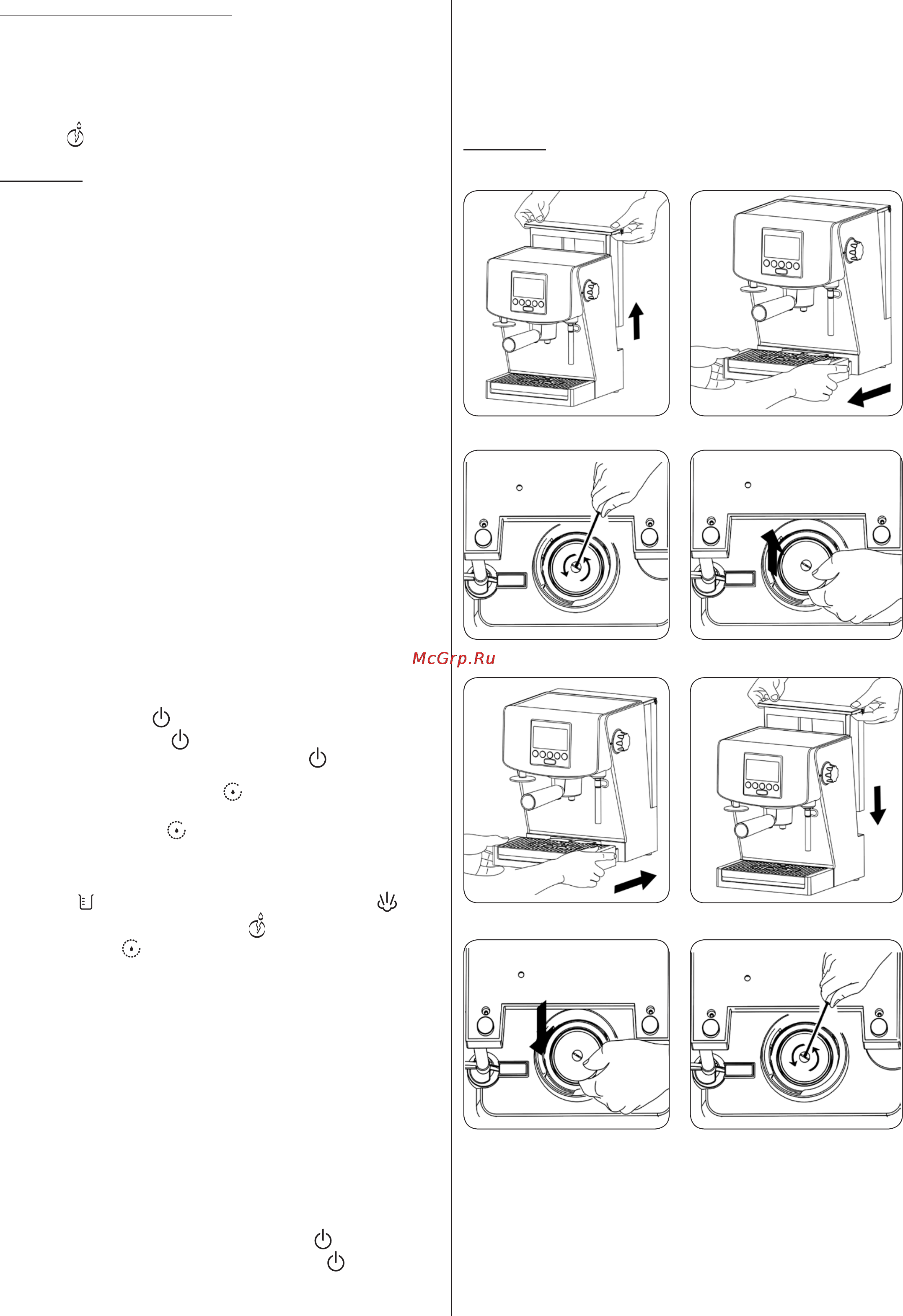 McGrp.Ru