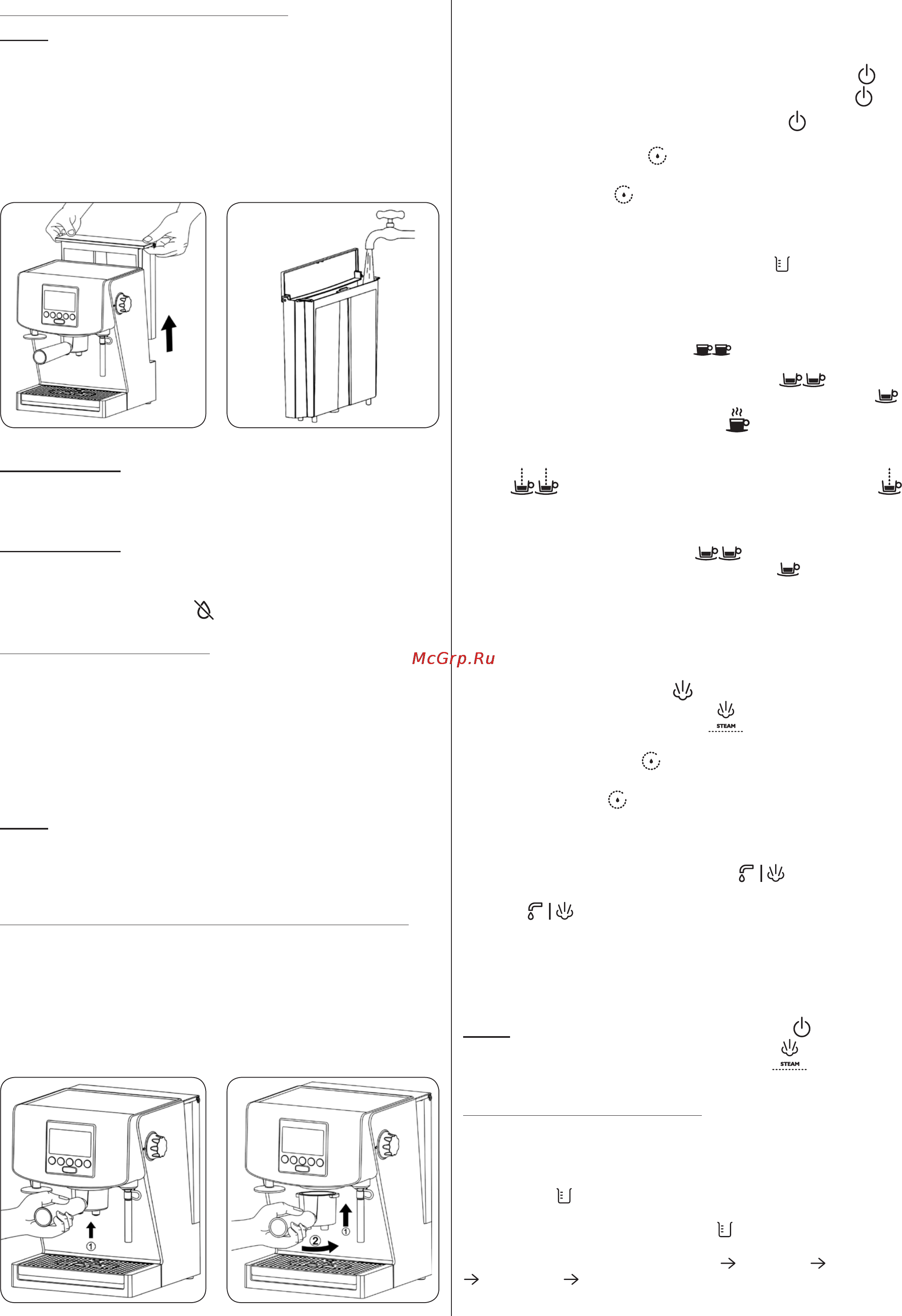 McGrp.Ru

STEAM

STEAM