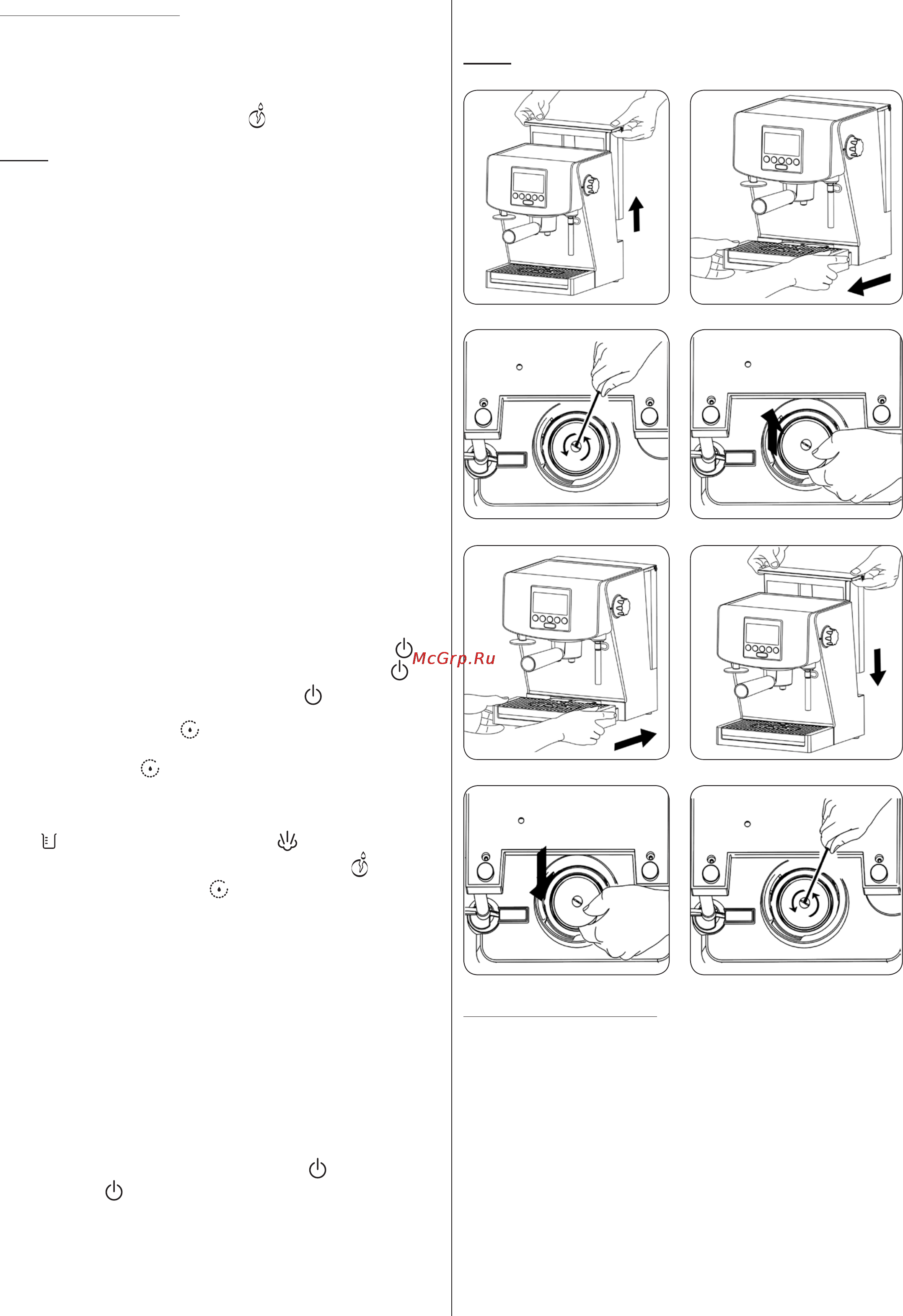 McGrp.Ru